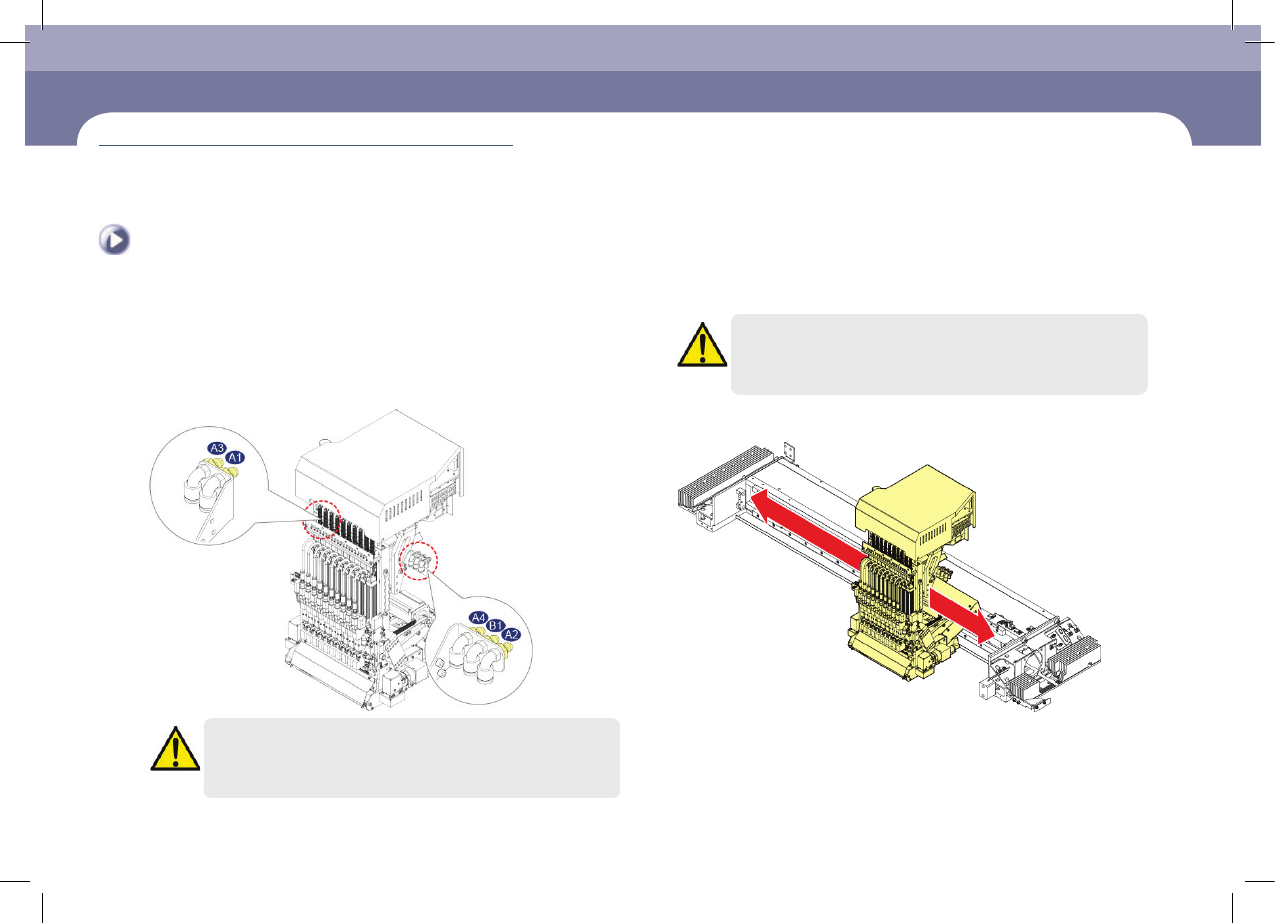 A3
A1
A4
B1
A2