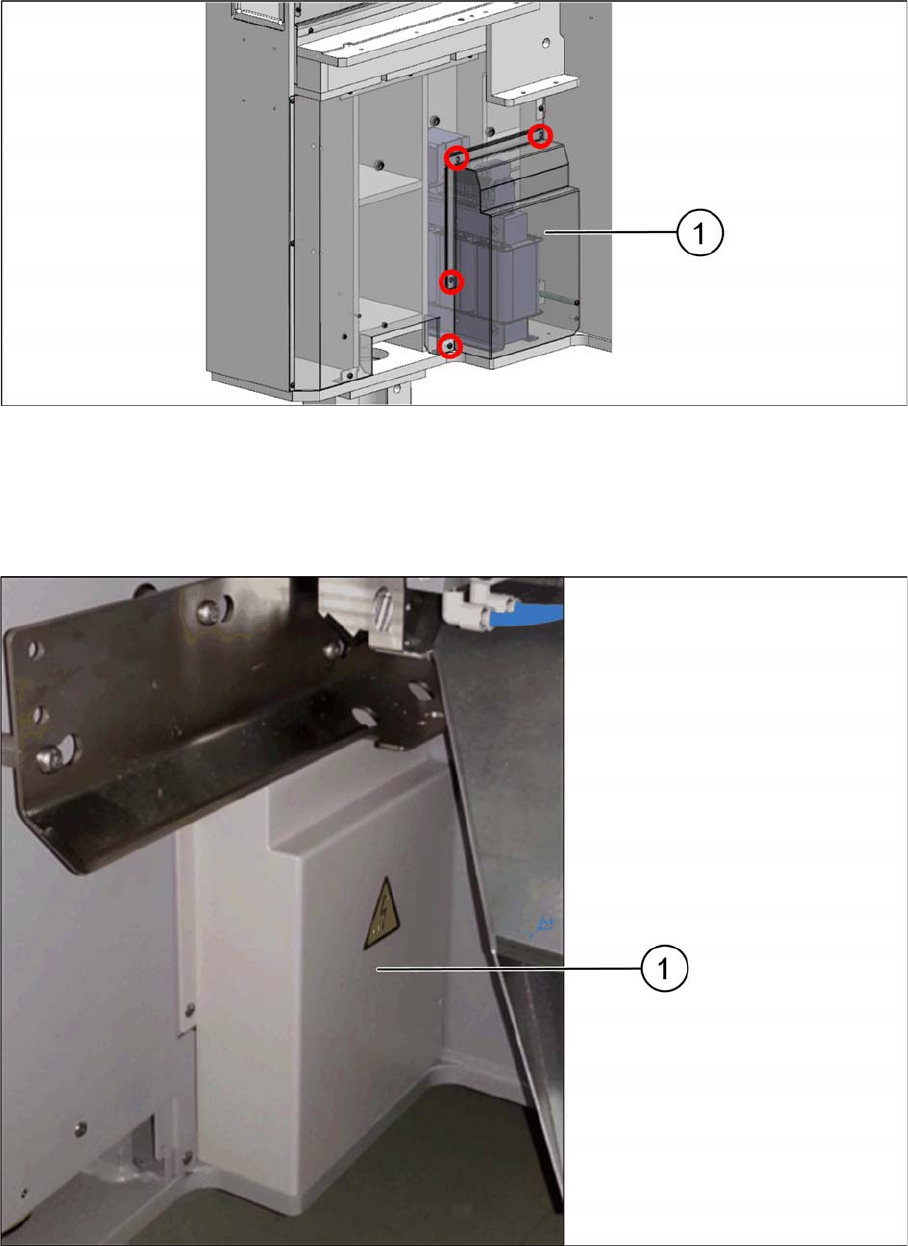 1

1