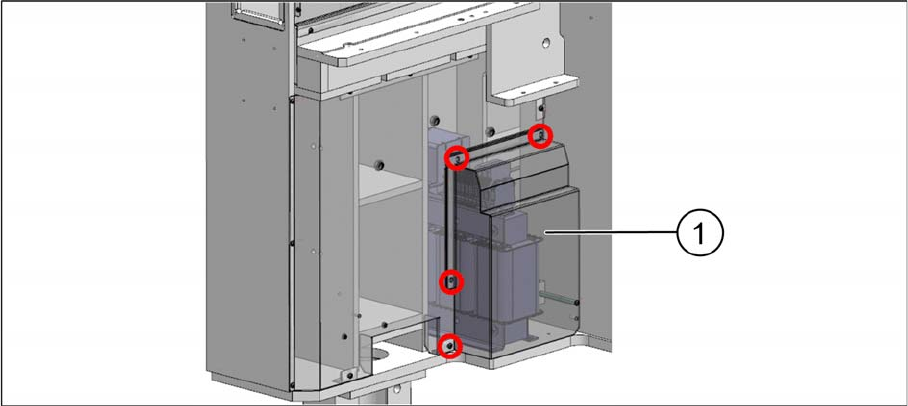 1