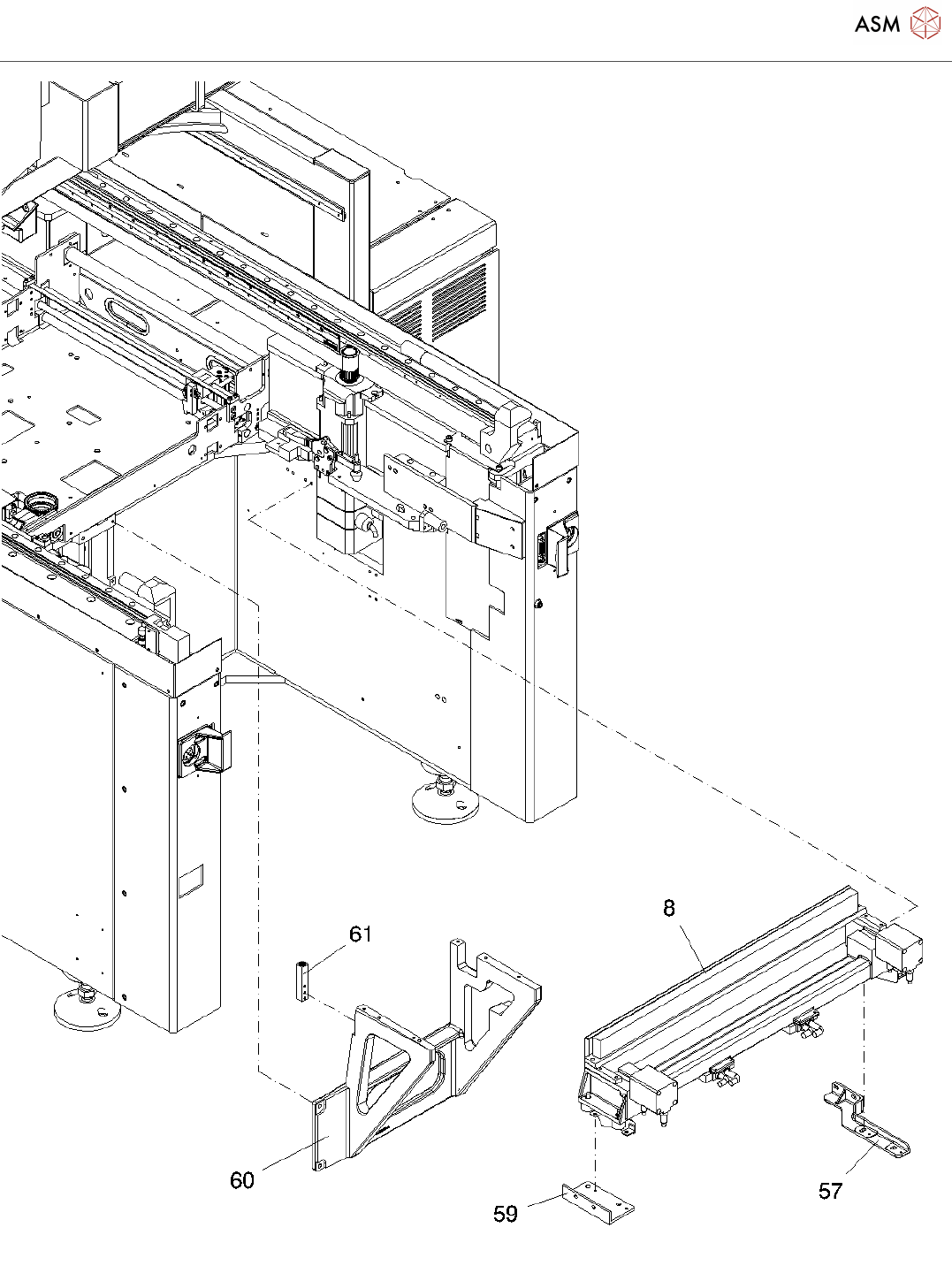 ASM

8

61

60

59

57