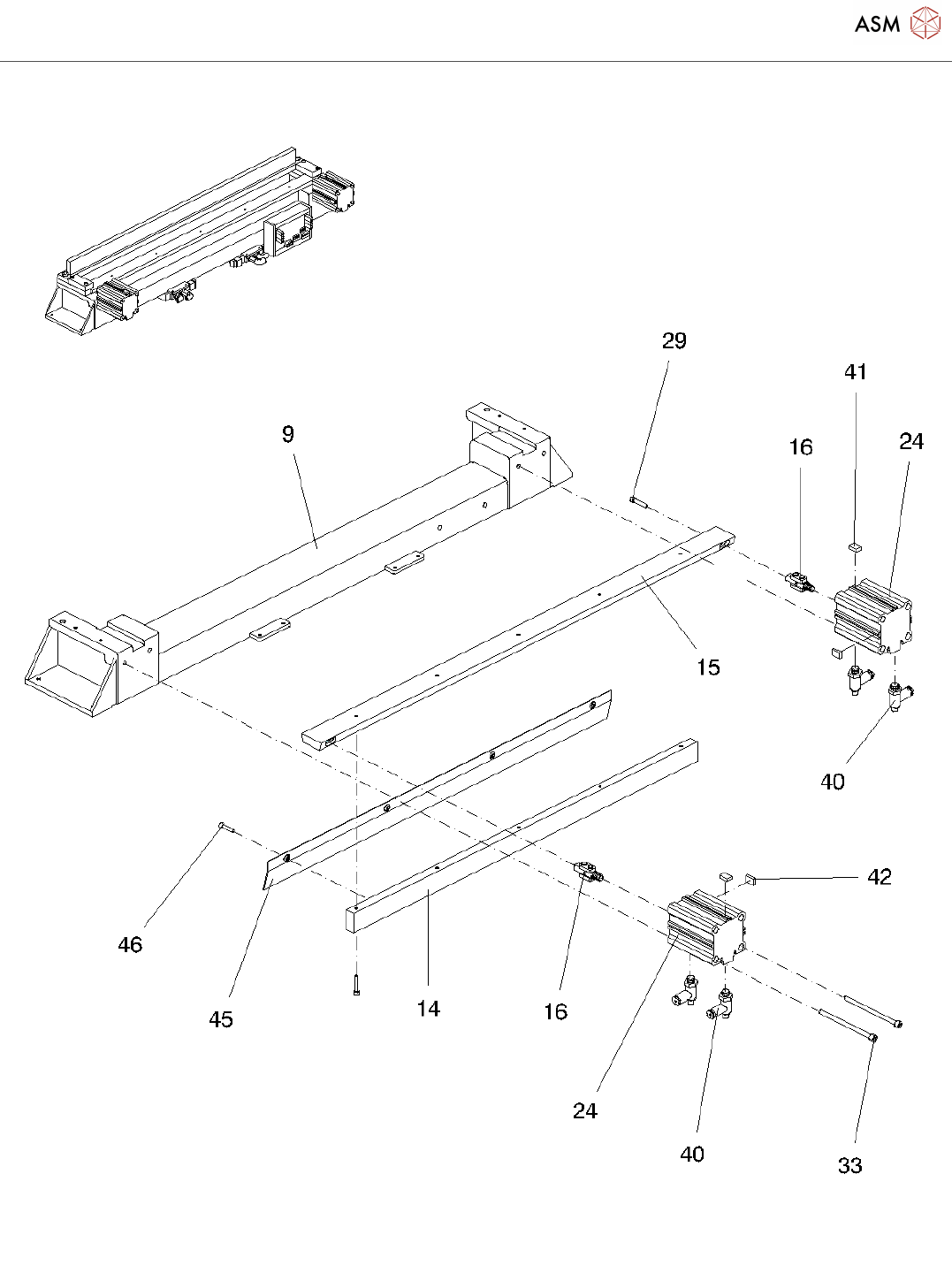 ASM

29

41

9

16

24

15

40

42

46

45

14

16

24

40

33