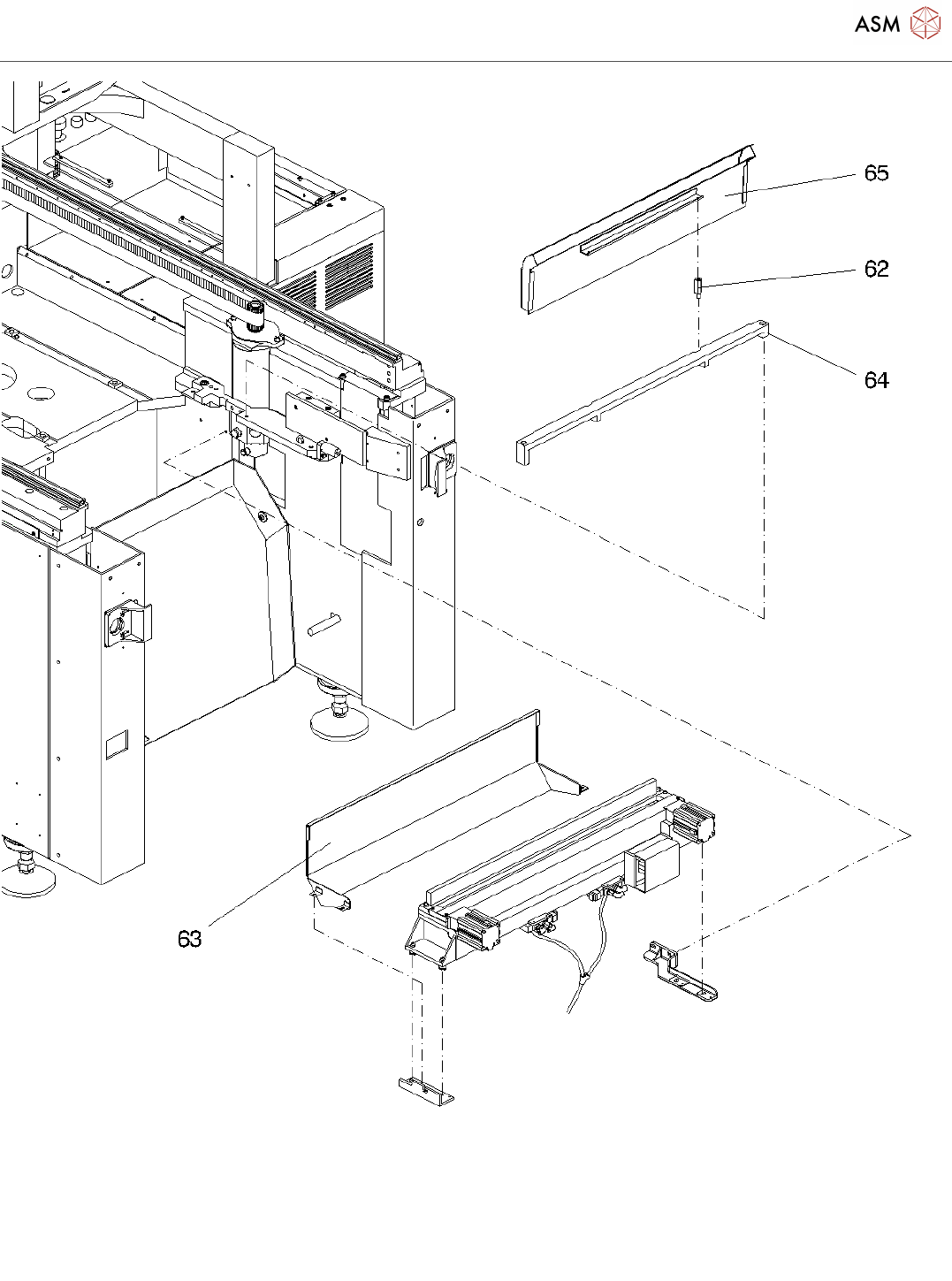 ASM

65

62

64

63