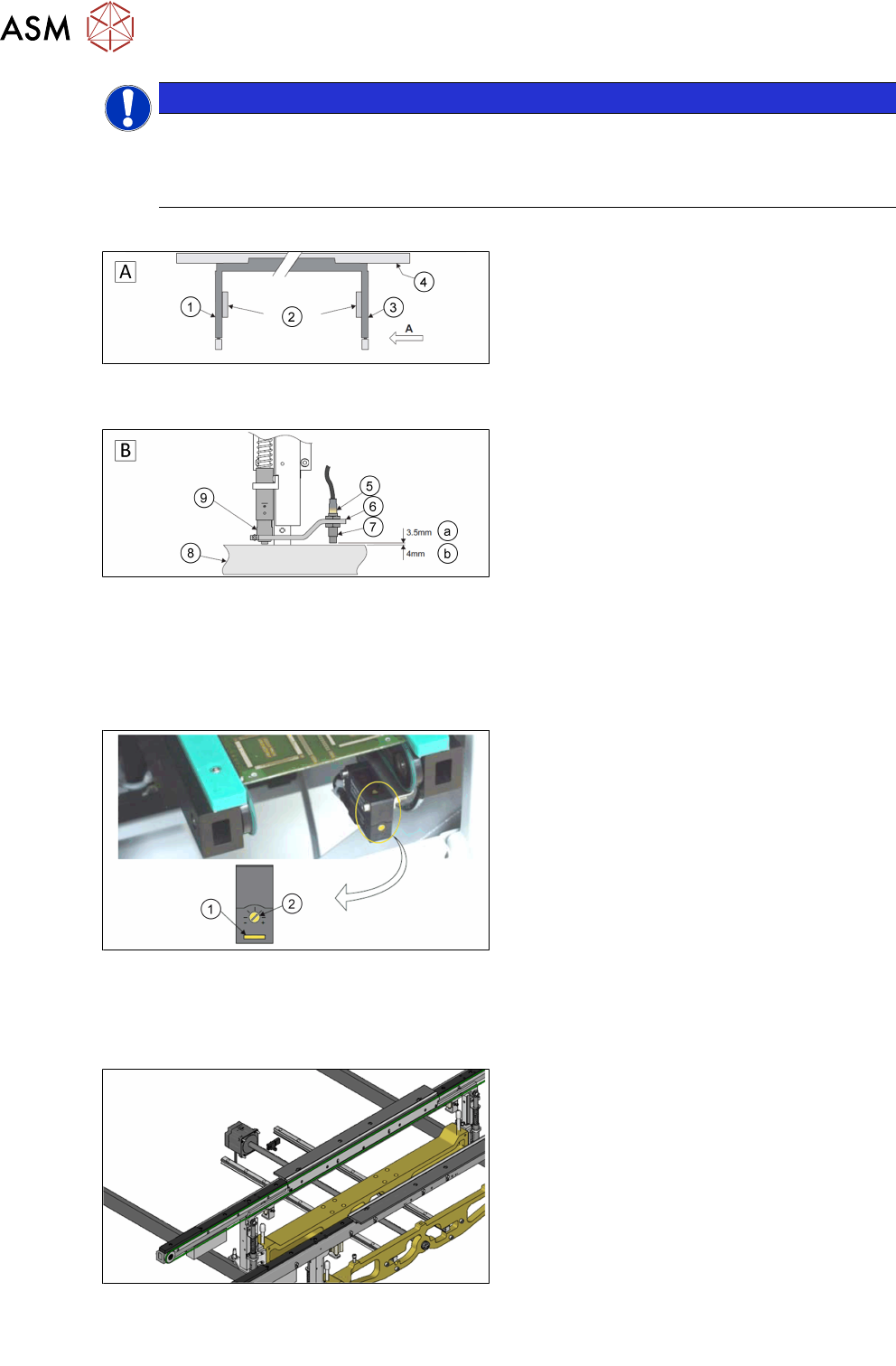 ASM

A
1
2
3
4
A

B
5
6
7
8
9
3.5mm
4mm
a
b

1
2