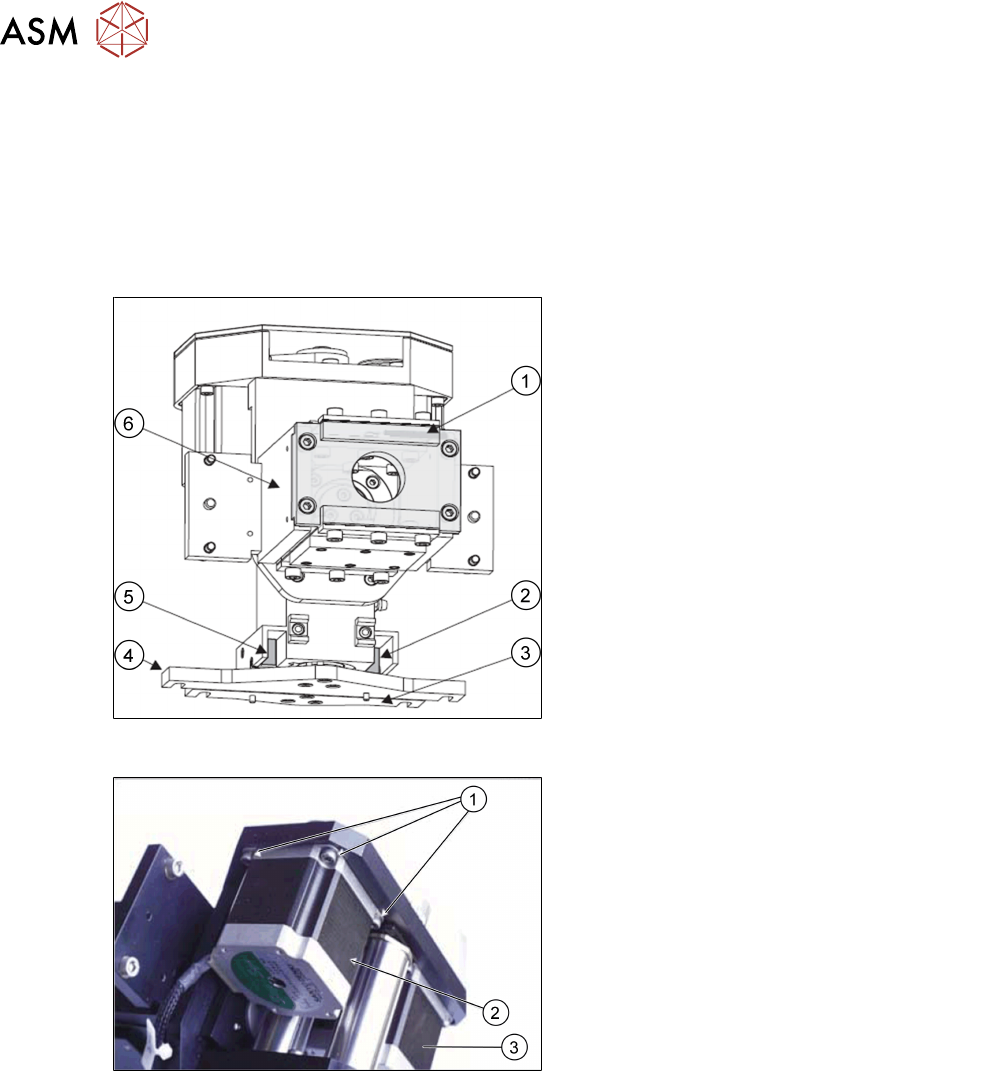 ASM

1
6
5
2
4
3

1
2
3