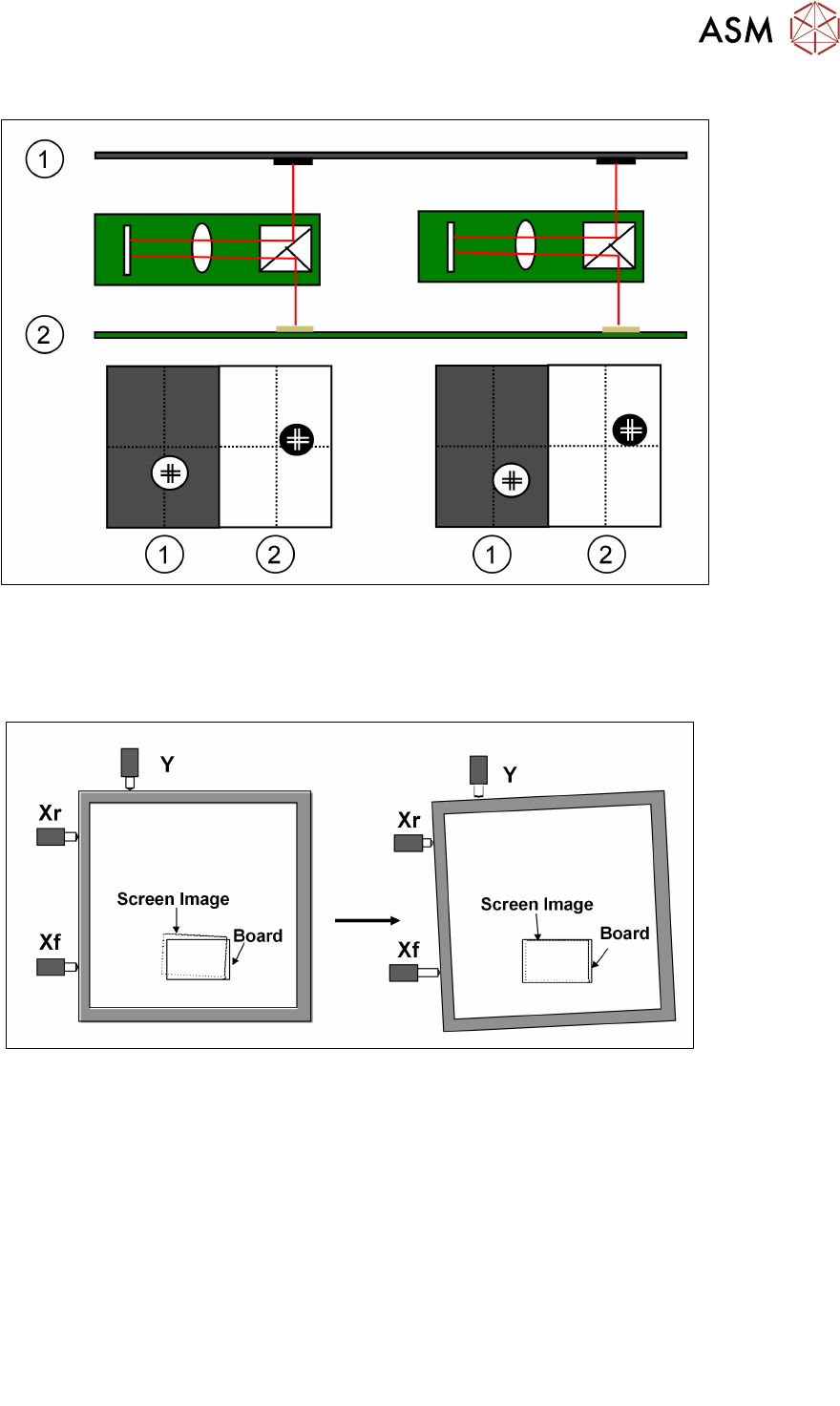 ASM

1

2

1 2

1 2

Y

Xr

Xf

Screen Image

Board

Y

Xr

Xf

Screen Image

Board