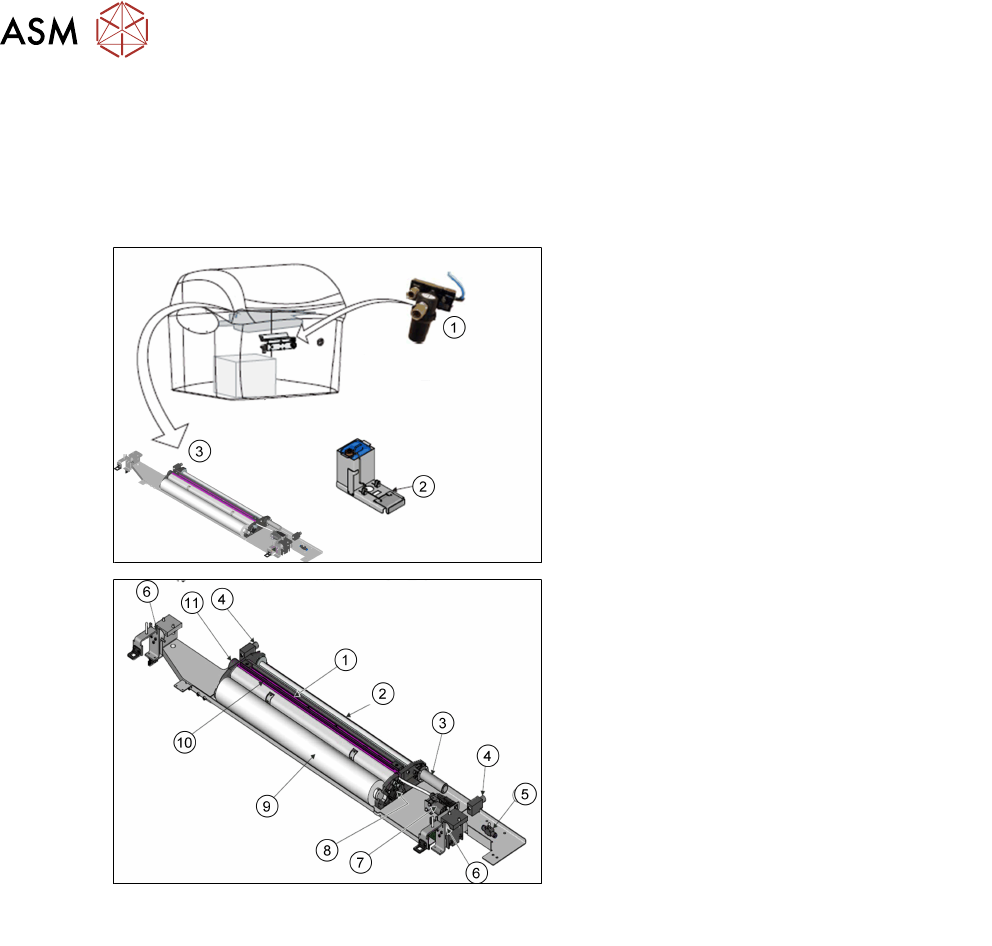 ASM

1
3
2

6
11
4
1
2
10
3
4
9
5
8
7
6