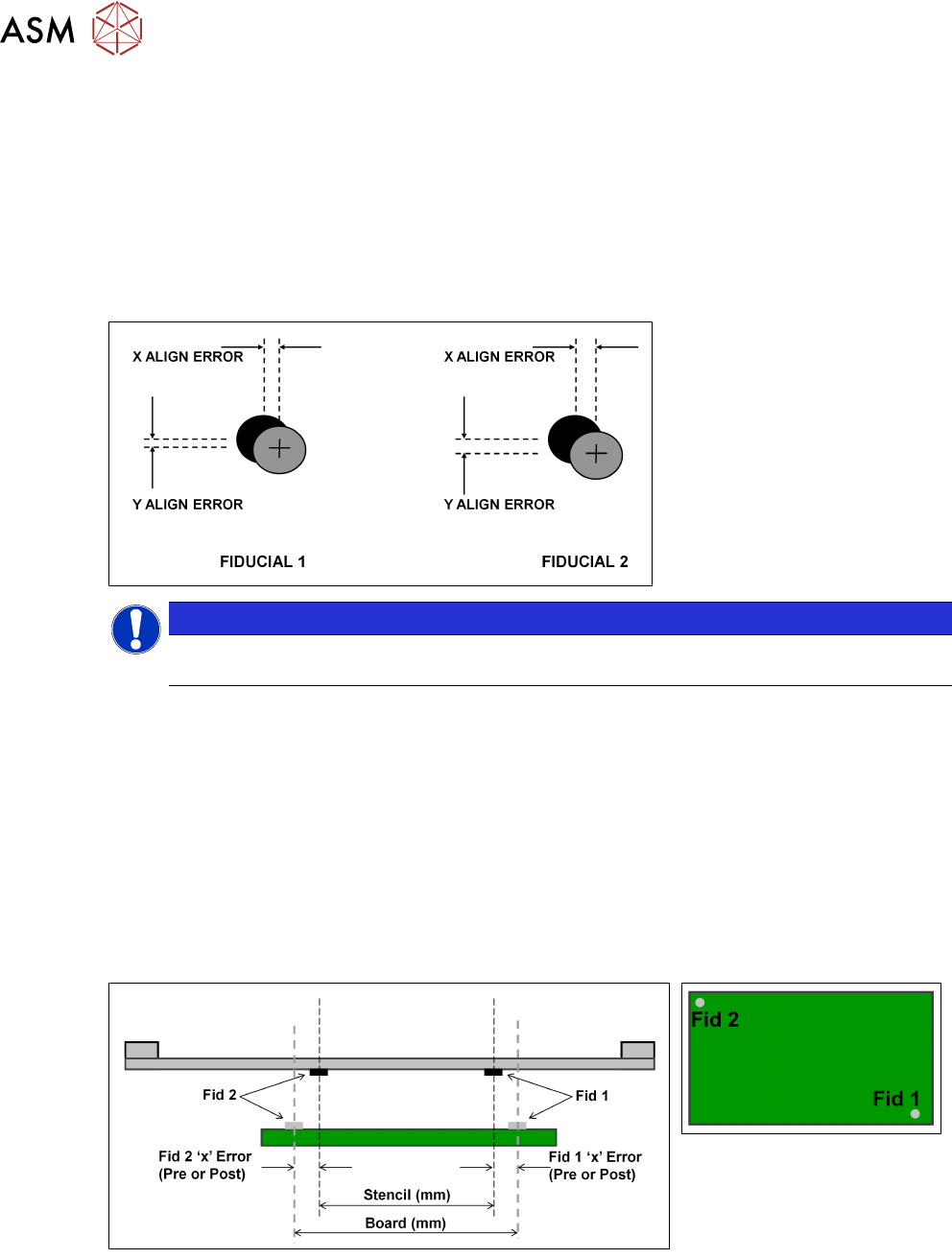 ASM

X ALIGN ERROR

Y ALIGN ERROR

FIDUCIAL 1

X ALIGN ERROR

Y ALIGN ERROR

FIDUCIAL 2

Fid 2

Fid 1

Fid 2 'x' Error (Pre or Post)

Fid 1 'x' Error (Pre or Post)

Stencil (mm)

Board (mm)

Fid 2

Fid 1