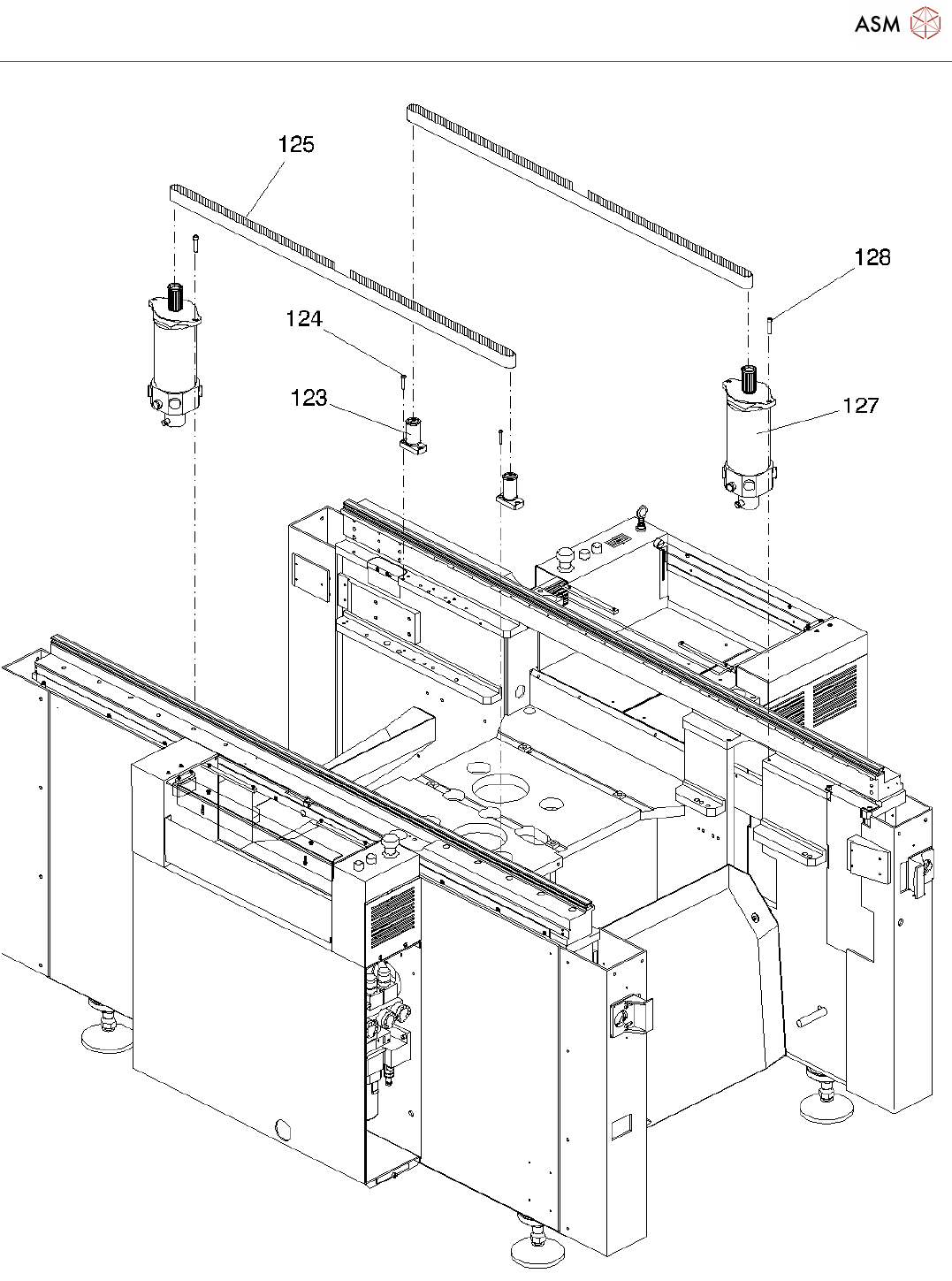 ASM

125

128

124

123

127