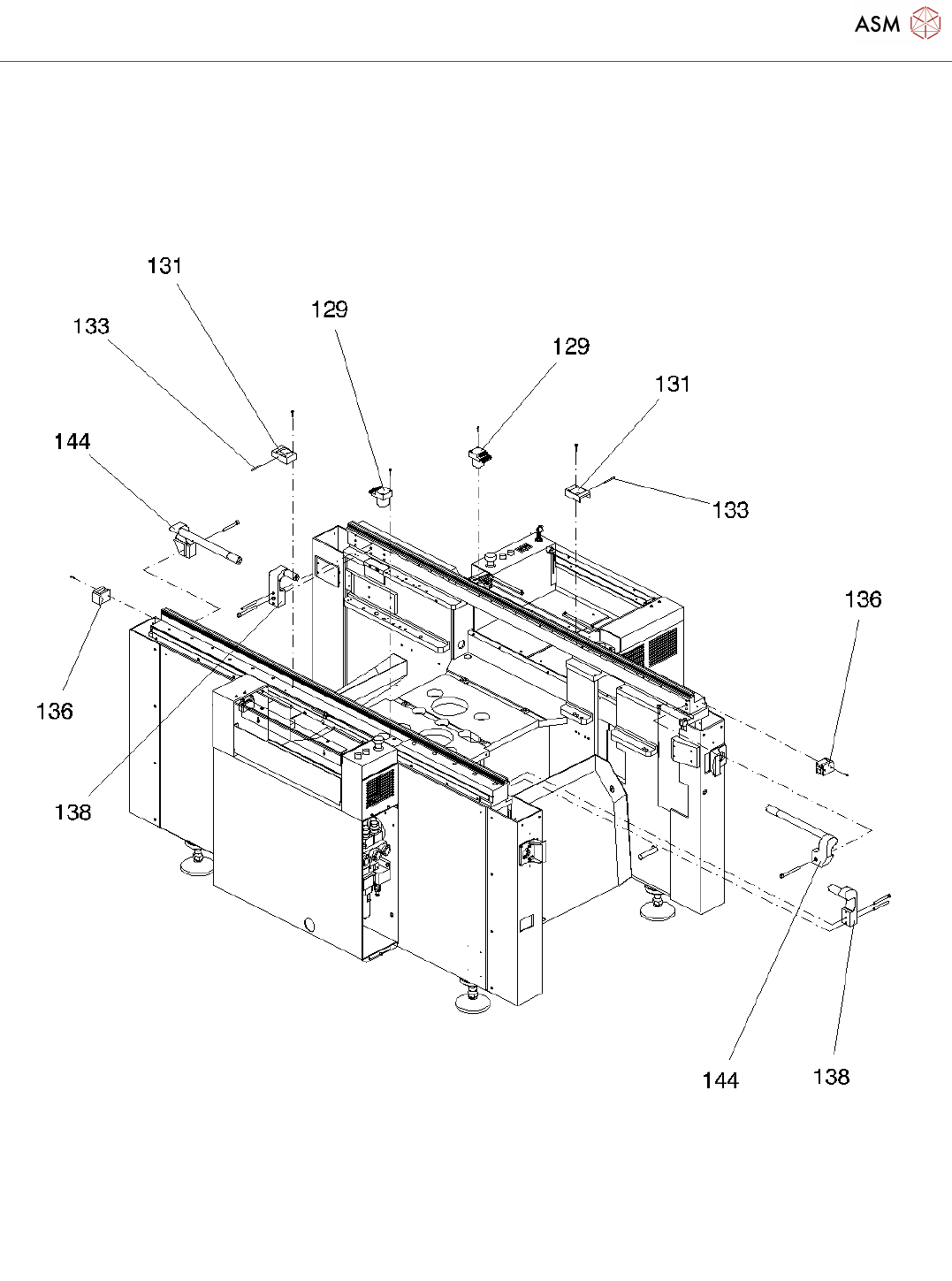 ASM

131
133
129
129
131
144
133
136
136
138
144
138