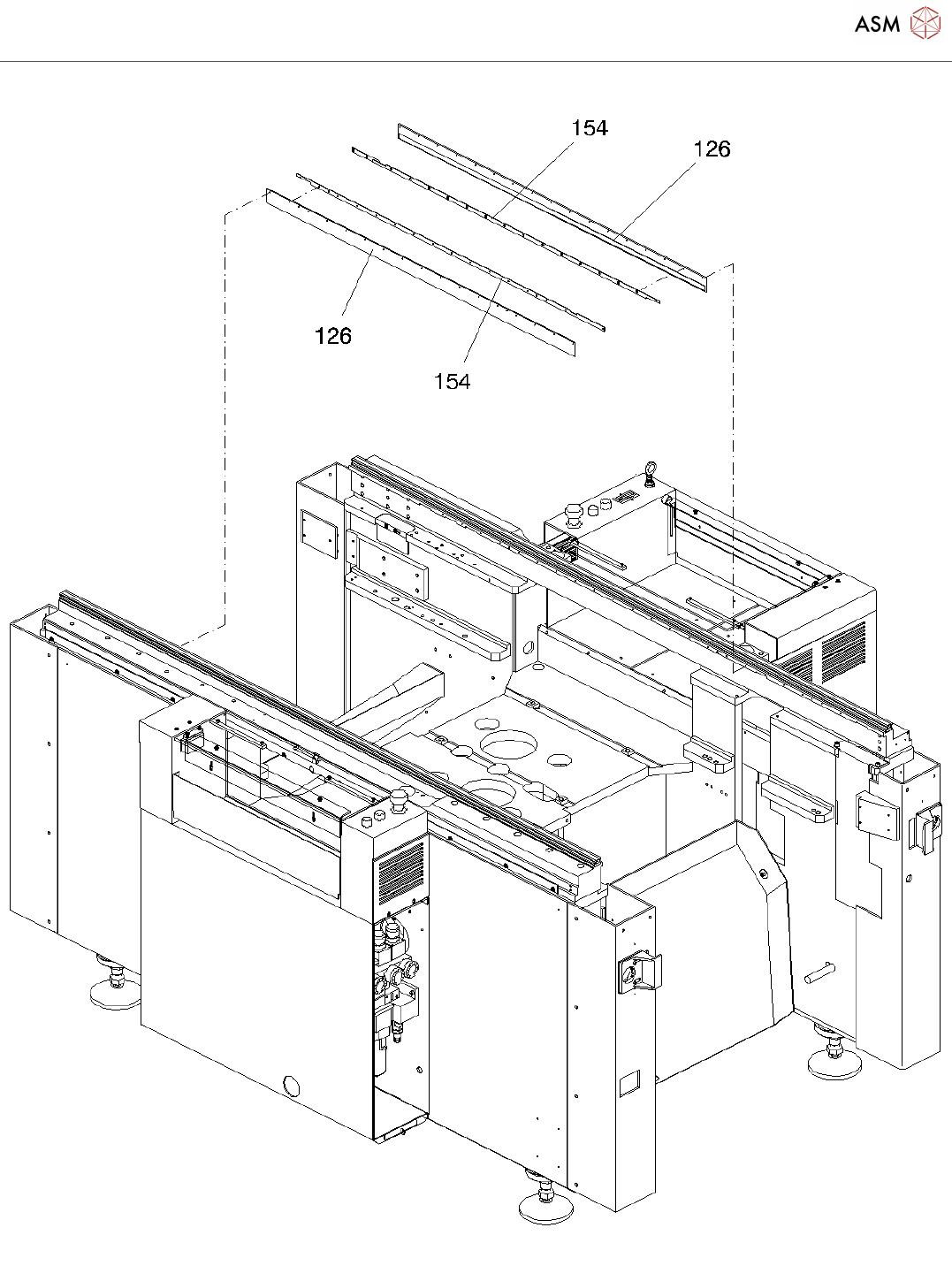 ASM

154
126
126
154