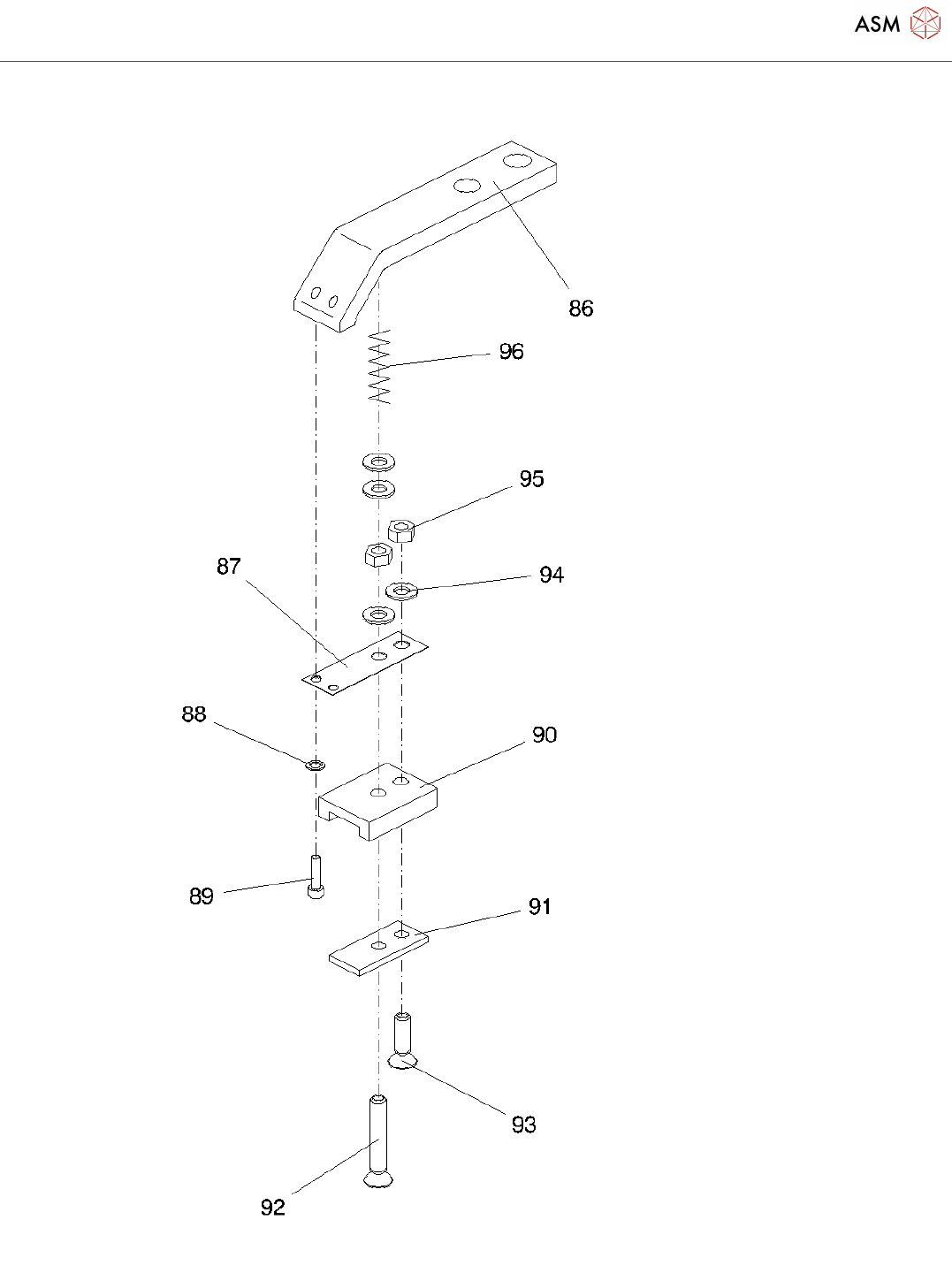 ASM

86

96

95

87

94

88

90

89

91

93

92