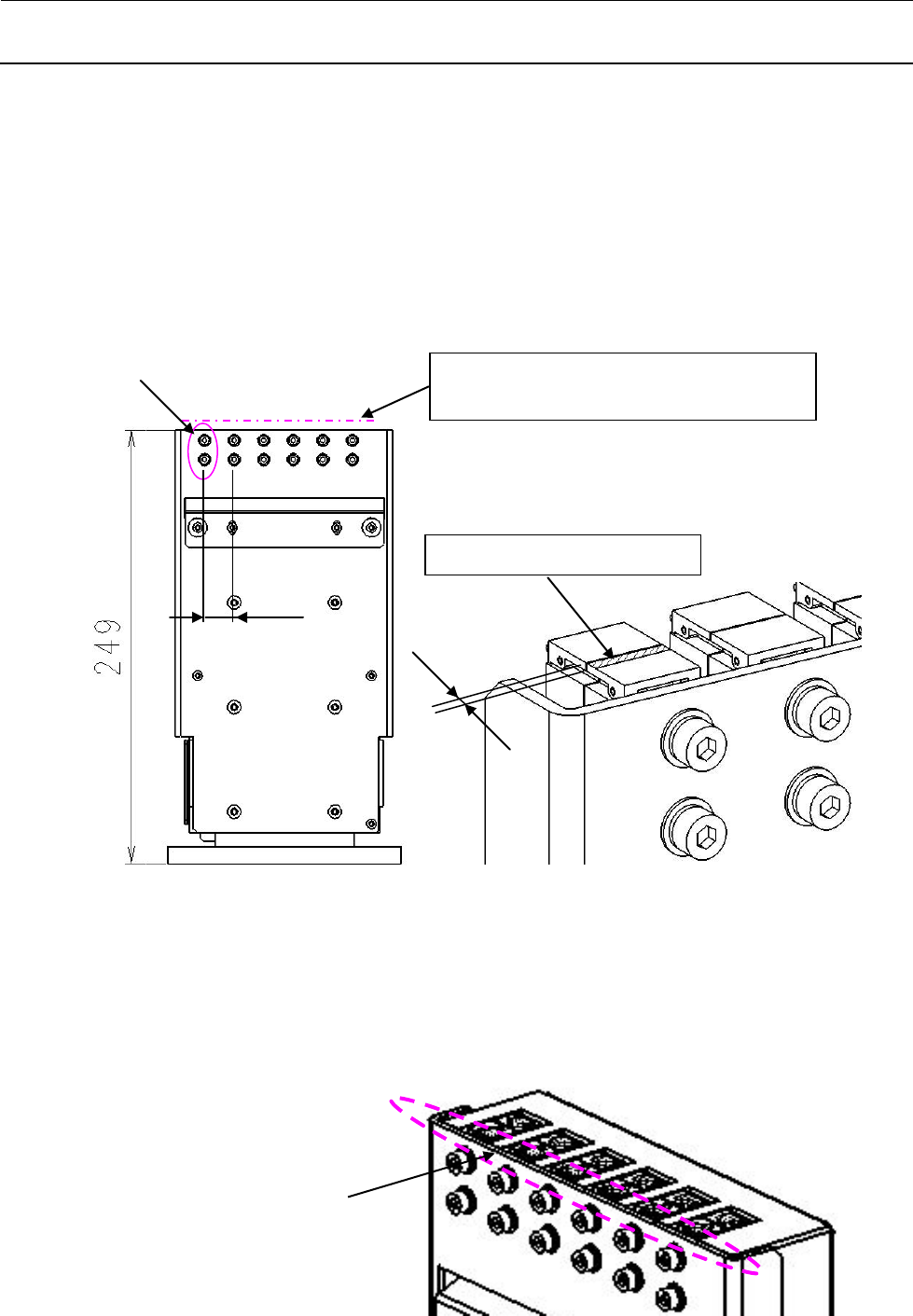 249