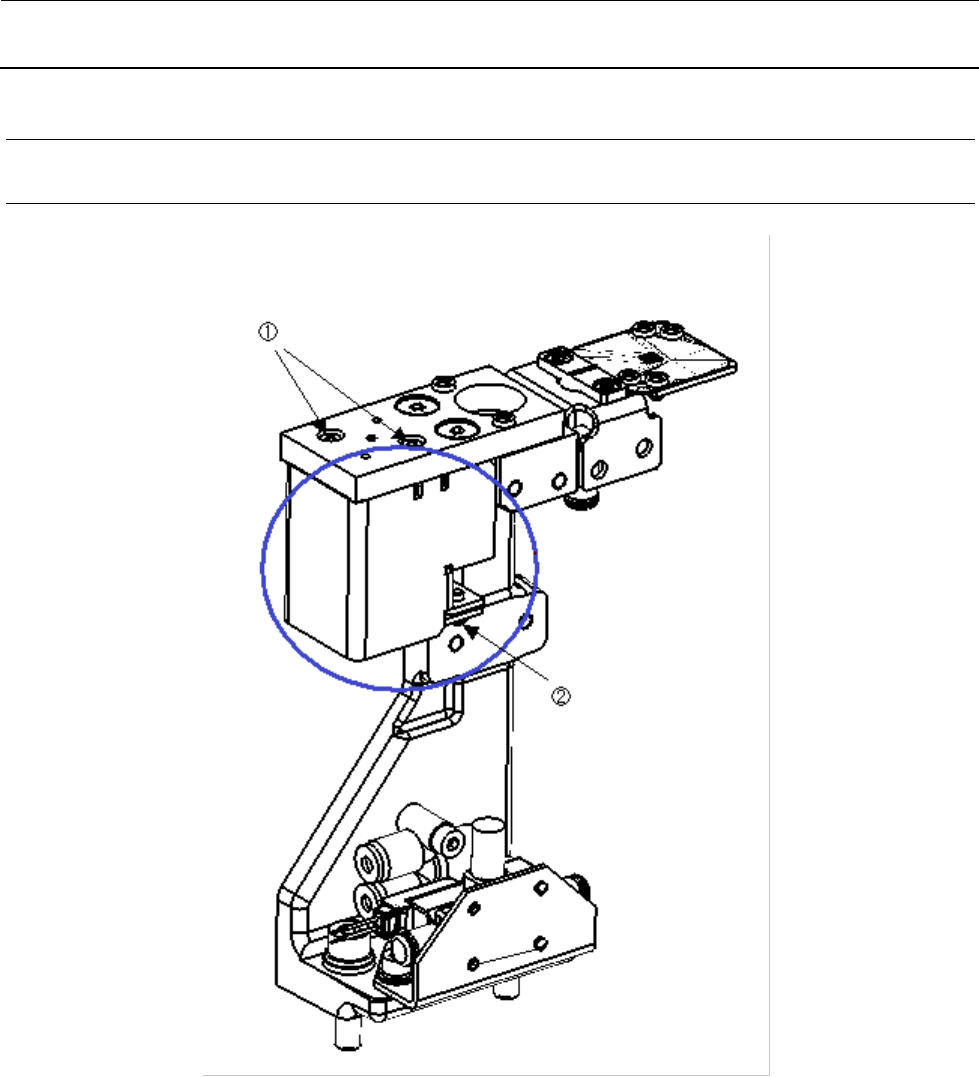 ①

②