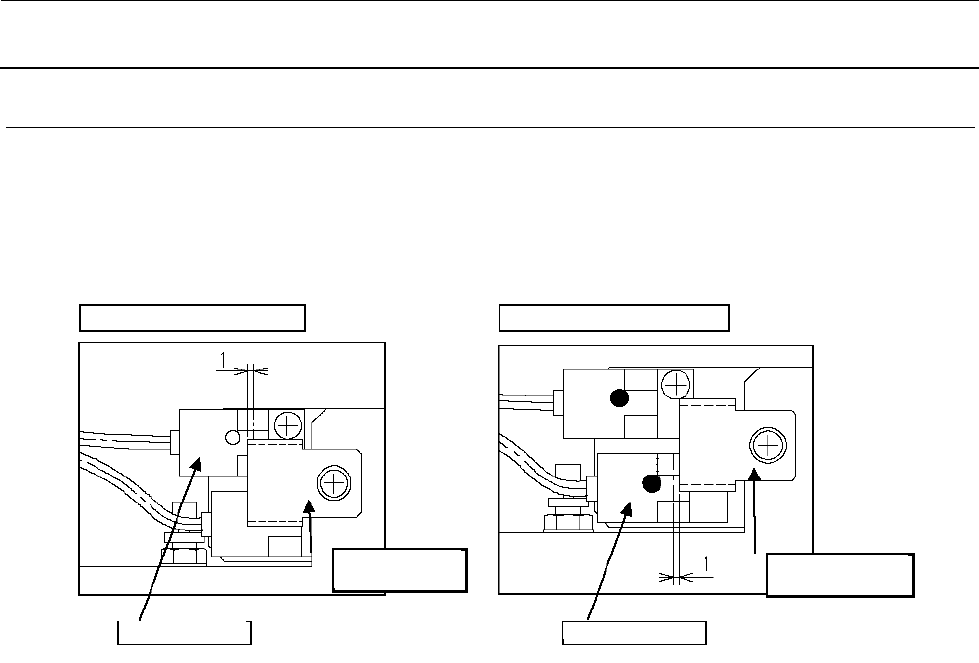 1

1