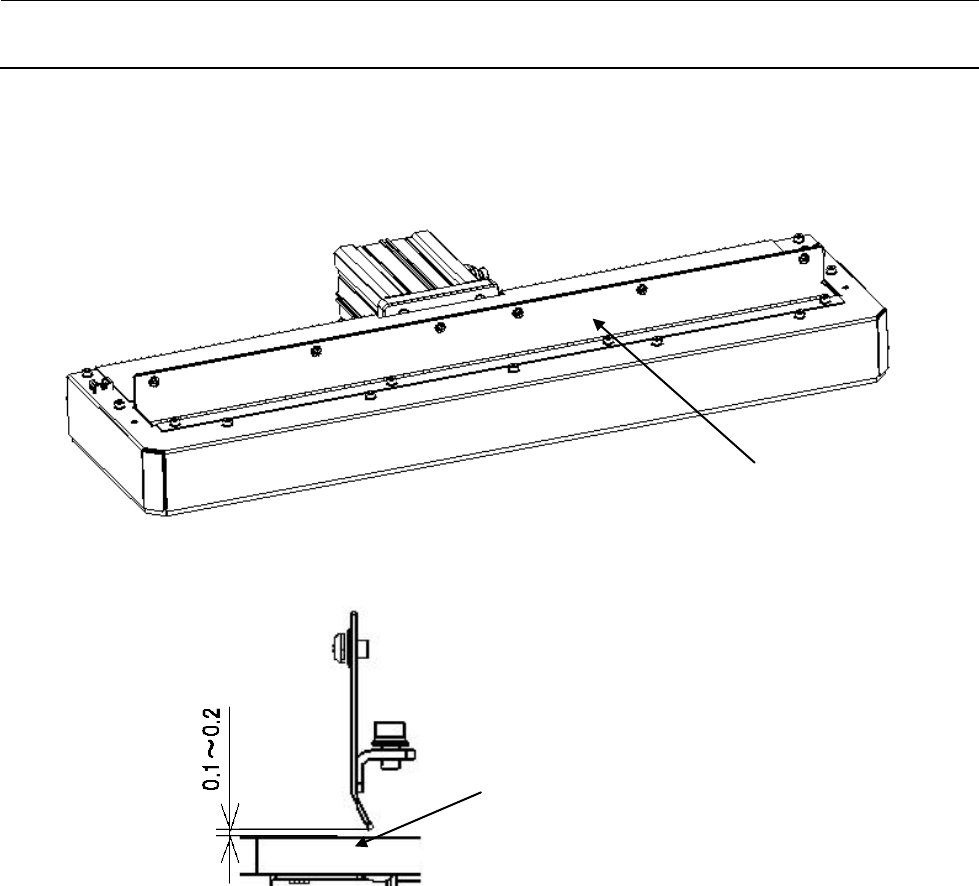 0.1~0.2