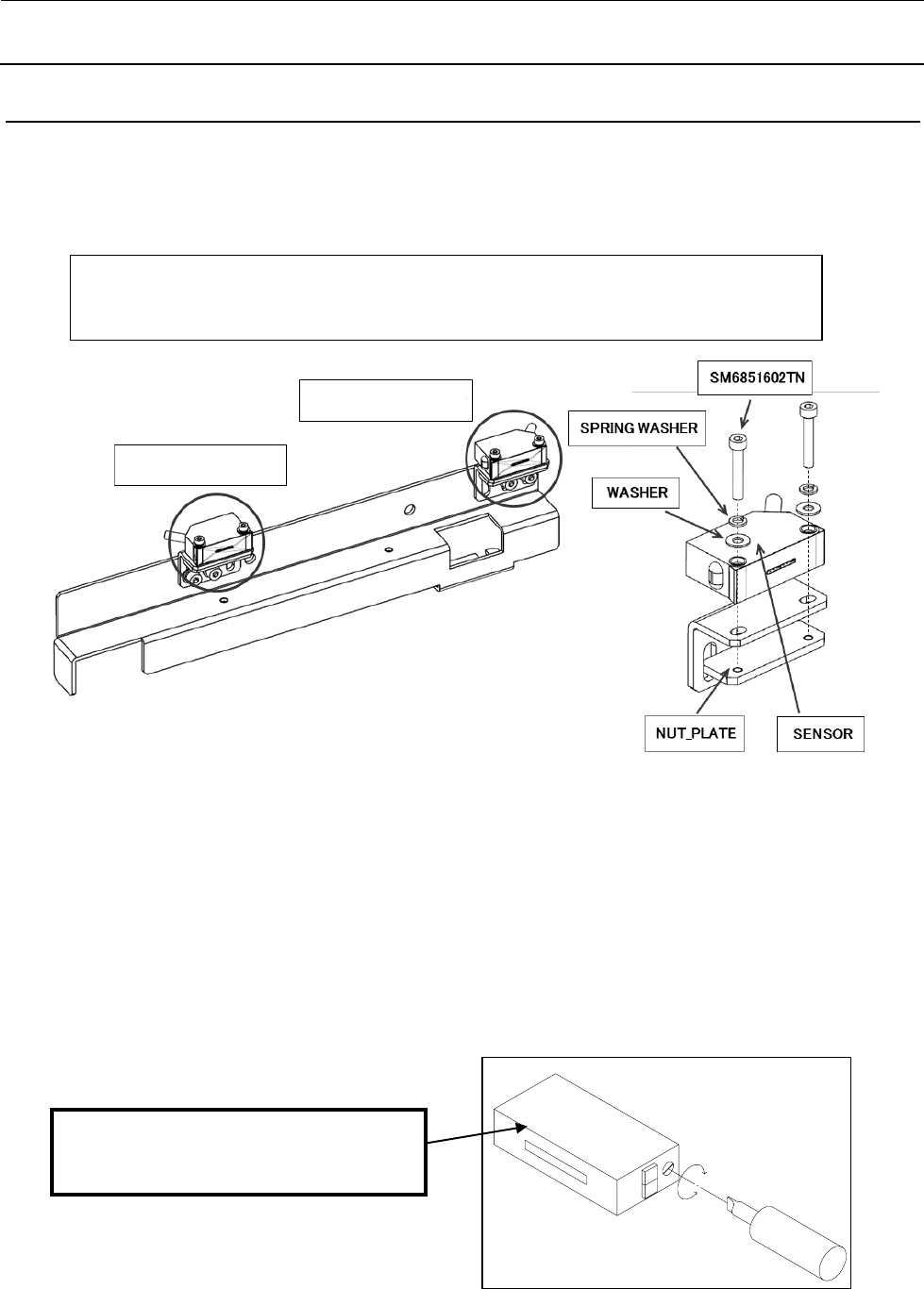 SM6851602TN

SPRING WASHER

WASHER

NUT_PLATE

SENSOR