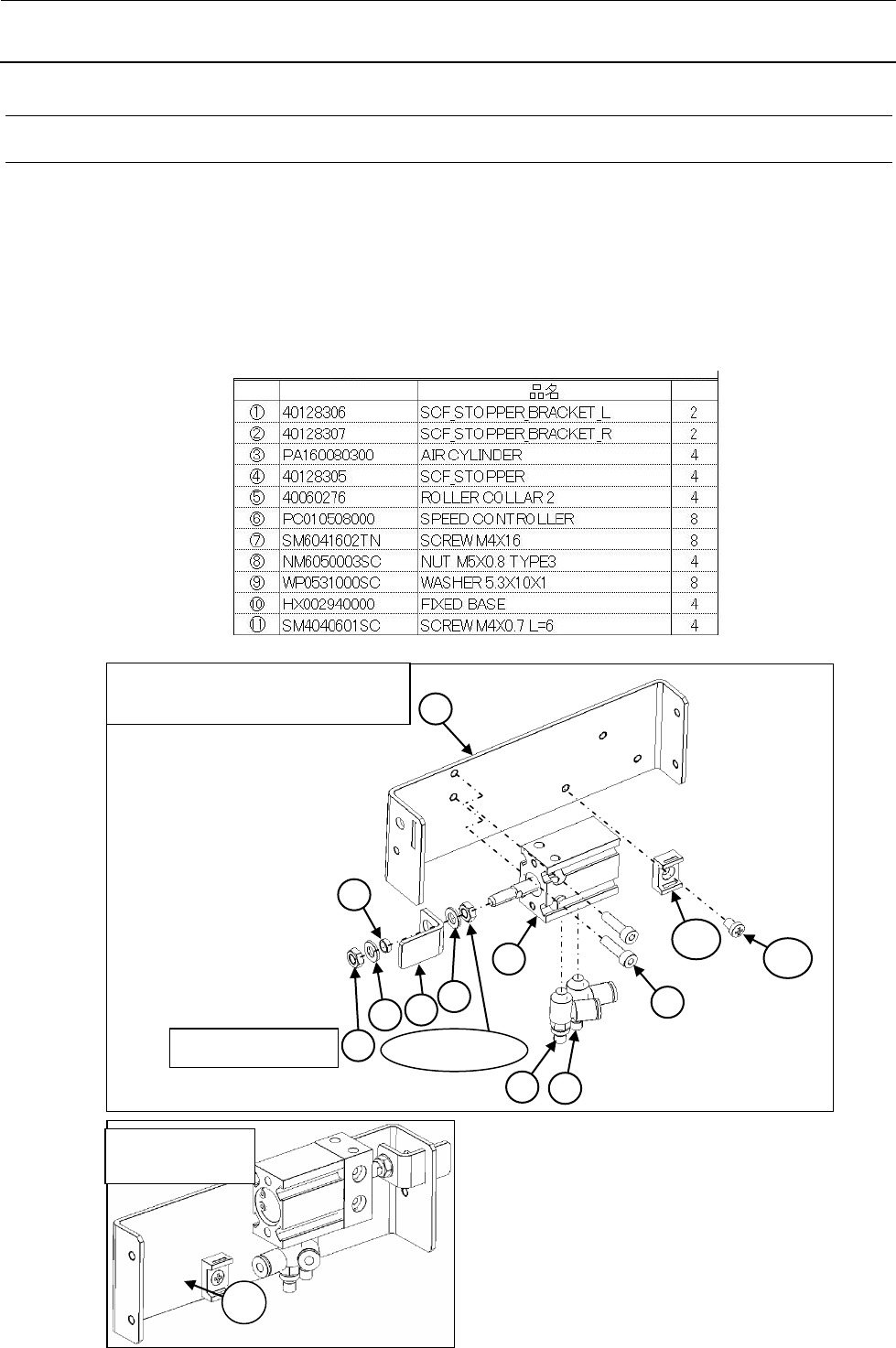 |  |  | 品名 |  |
|---|---|---|---|
| ① | 40128306 | SCF_STOPPER_BRACKET_L | 2 |
| ② | 40128307 | SCF_STOPPER_BRACKET_R | 2 |
| ③ | PA160080300 | AIR CYLINDER | 4 |
| ④ | 40128305 | SCF_STOPPER | 4 |
| ⑤ | 40060276 | ROLLER COLLAR 2 | 4 |
| ⑥ | PC010508000 | SPEED CONTROLLER | 8 |
| ⑦ | SM6041602TN | SCREW M4X16 | 8 |
| ⑧ | NM6050003SC | NUT M5X0.8 TYPE3 | 4 |
| ⑨ | WP0531000SC | WASHER 5.3X10X1 | 8 |
| ⑩ | HX002940000 | FIXED BASE | 4 |
| ⑪ | SM4040601SC | SCREW M4X0.7 L=6 | 4 |