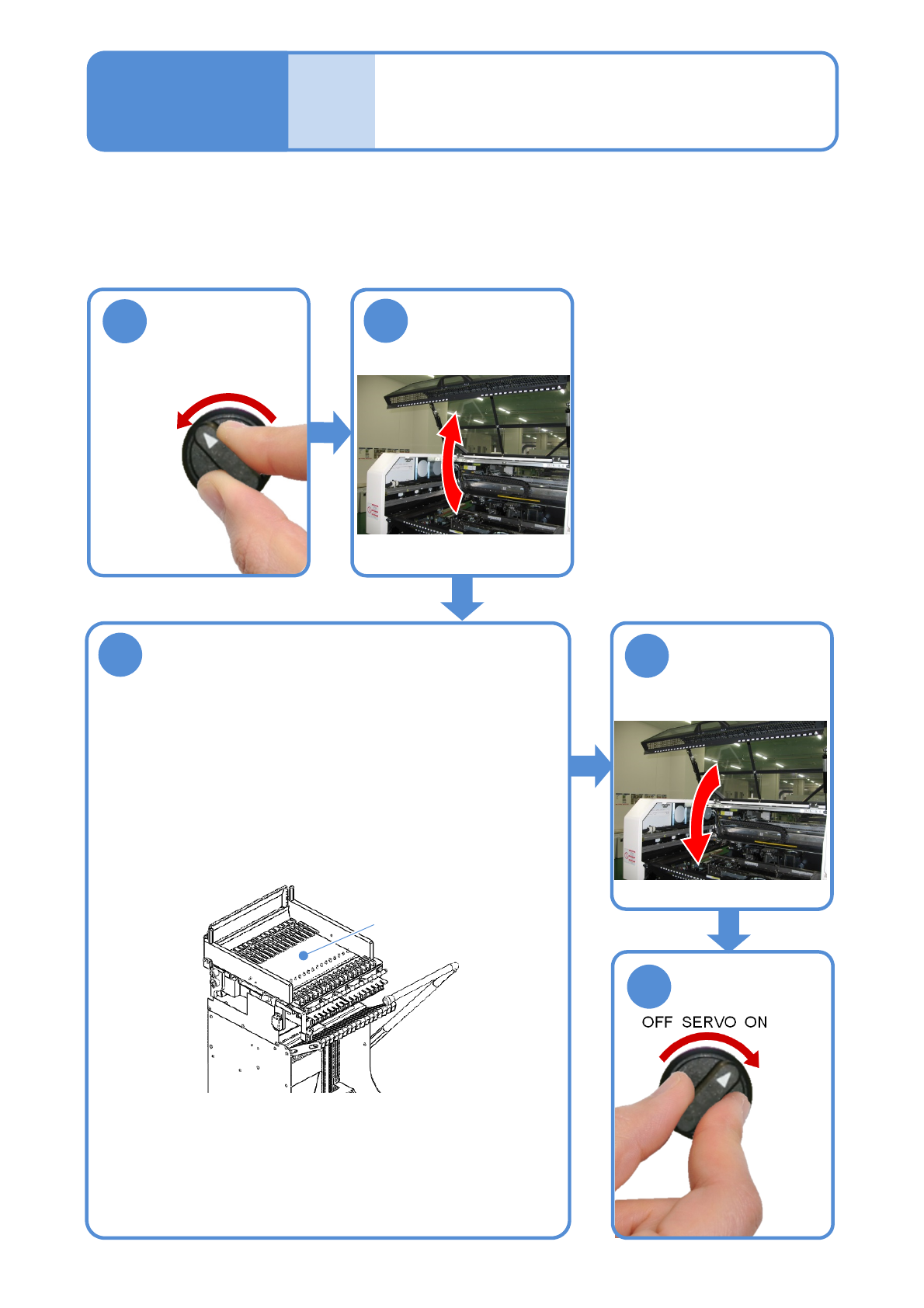 OFF SERVO ON