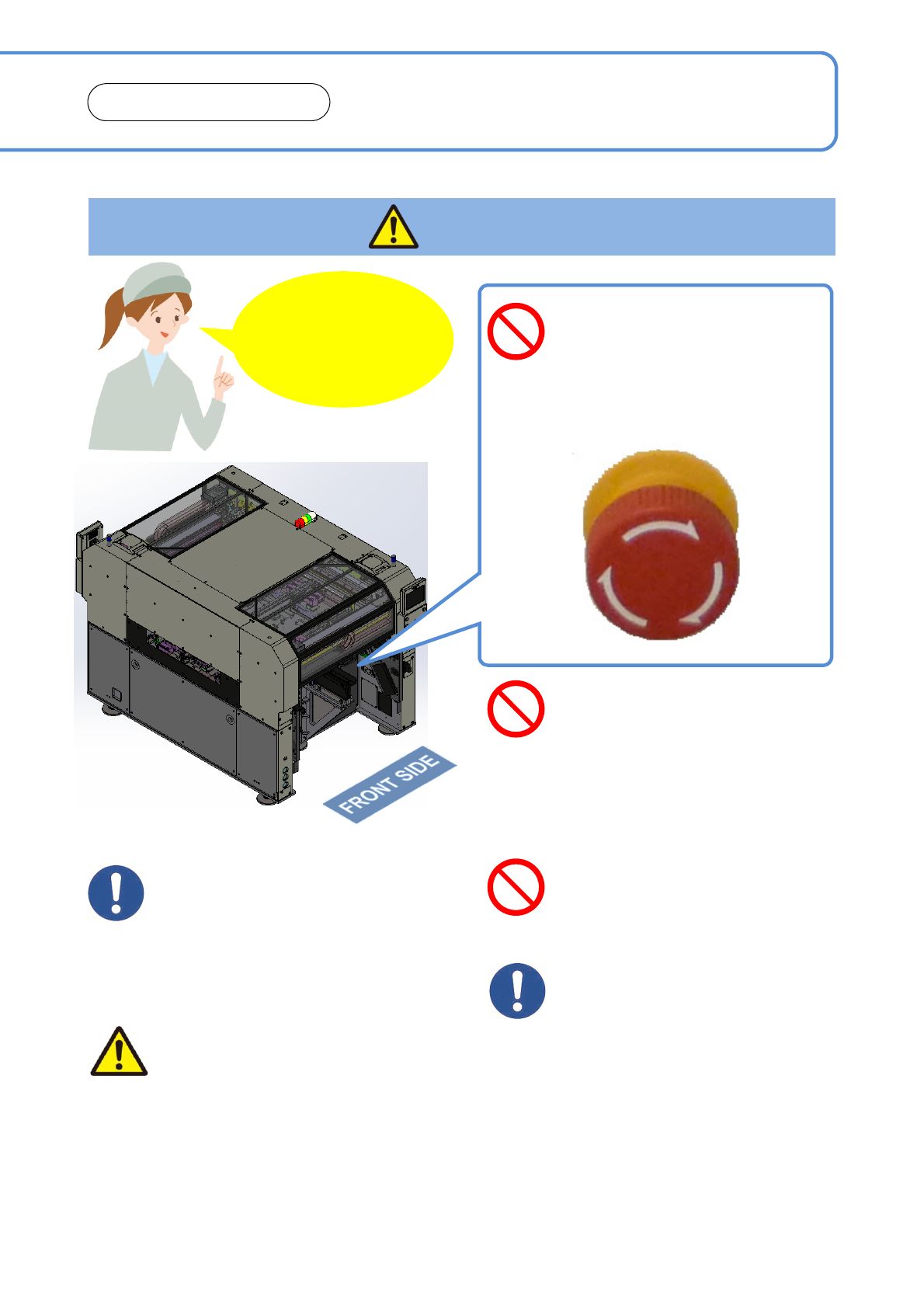 FRONT SIDE