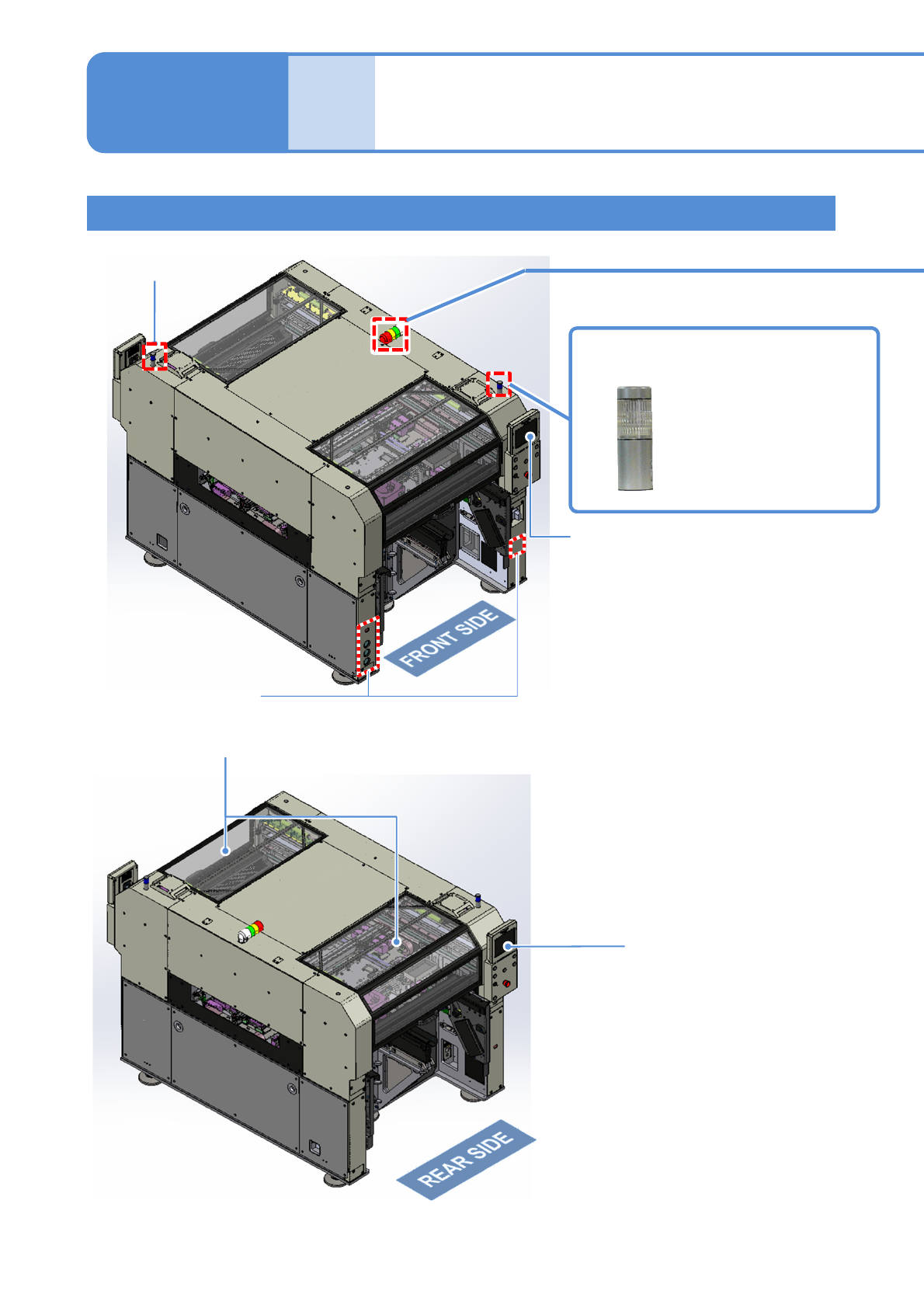 FRONT SIDE

REAR SIDE