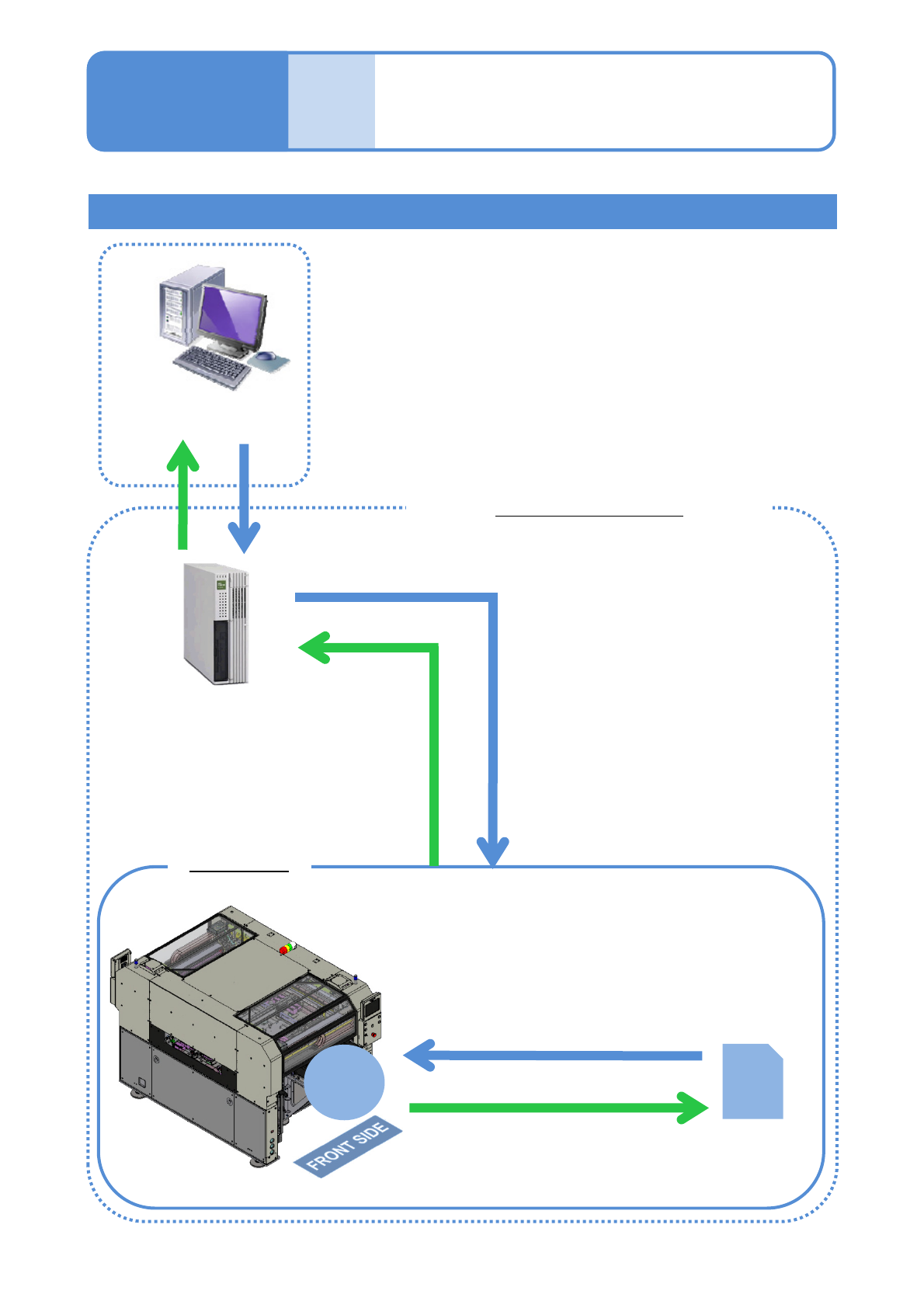 FRONT SIDE