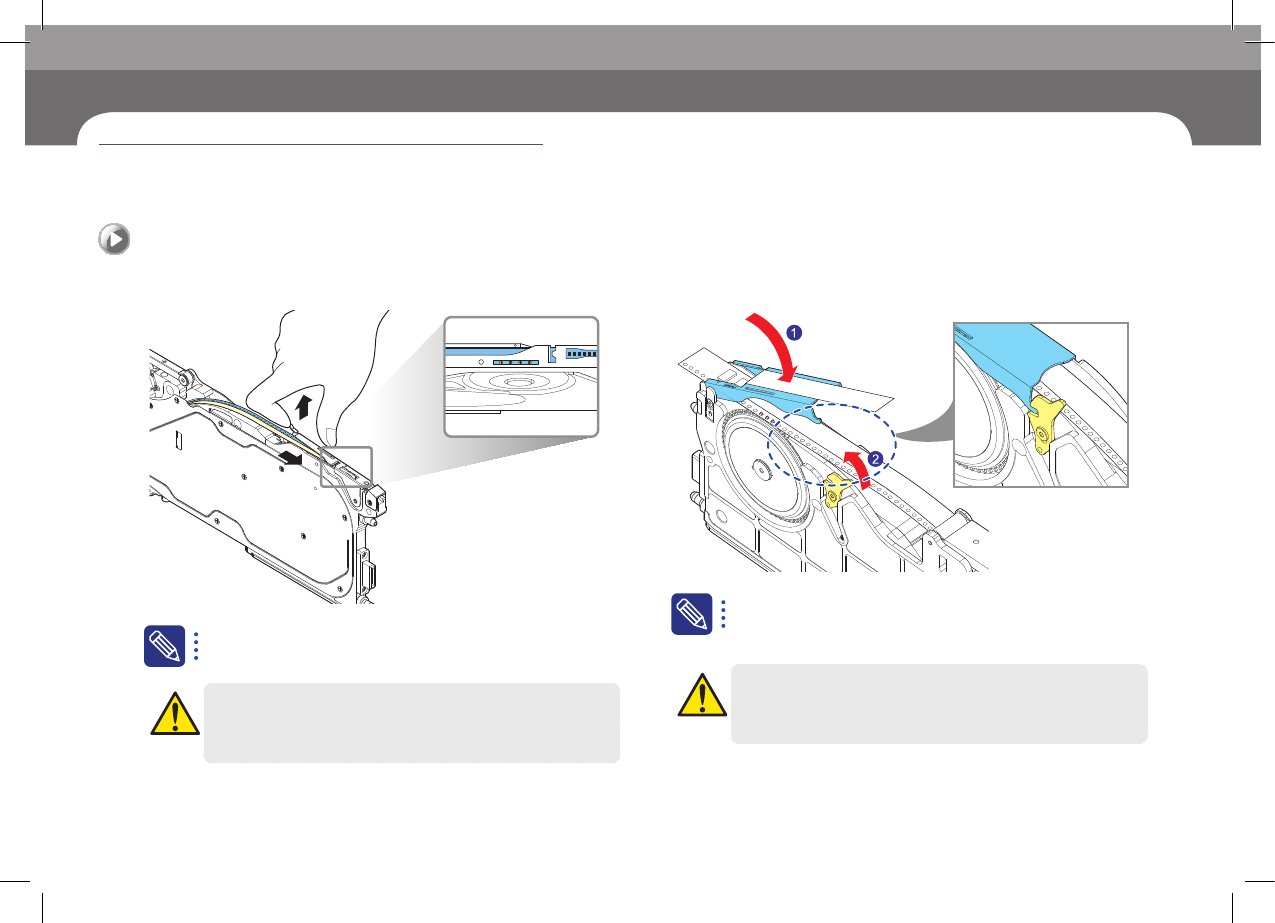 1

2