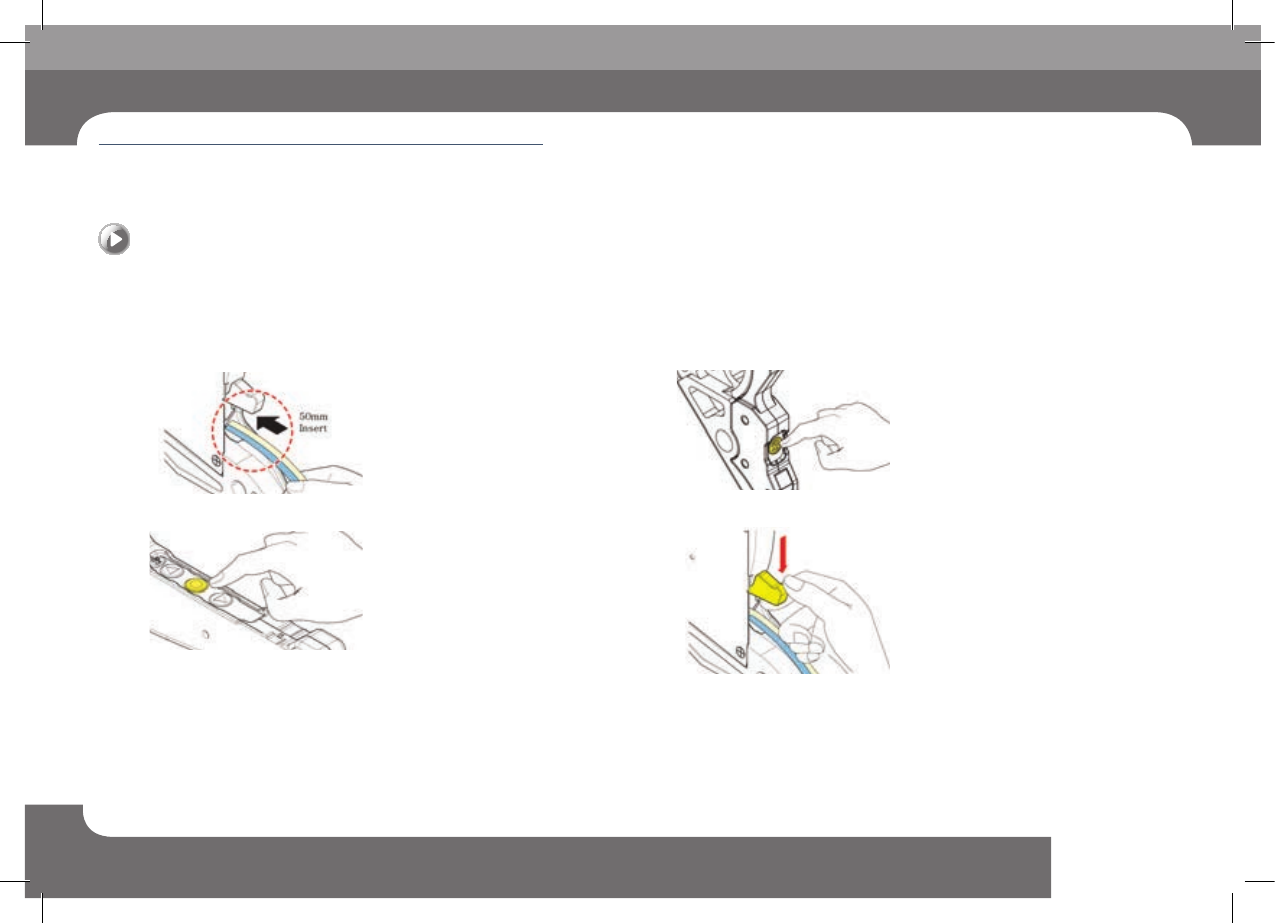 50mm
Insert