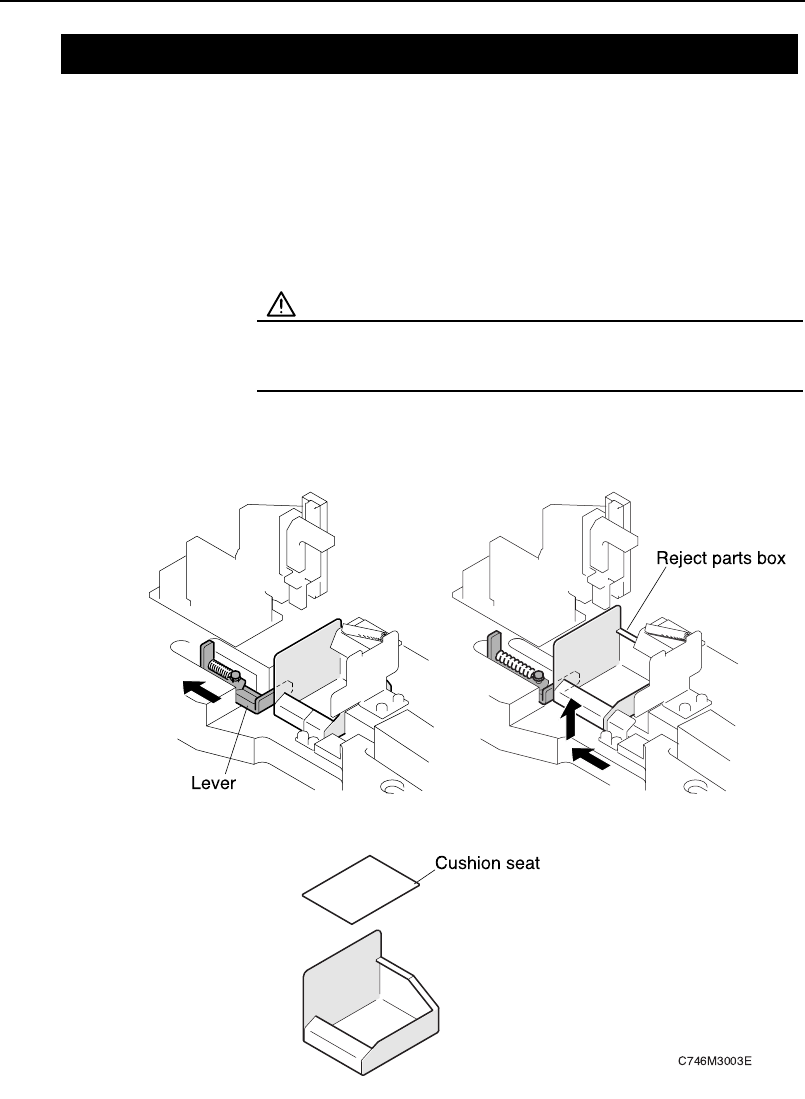 Reject parts box

Lever

Cushion seat

C746M3003E