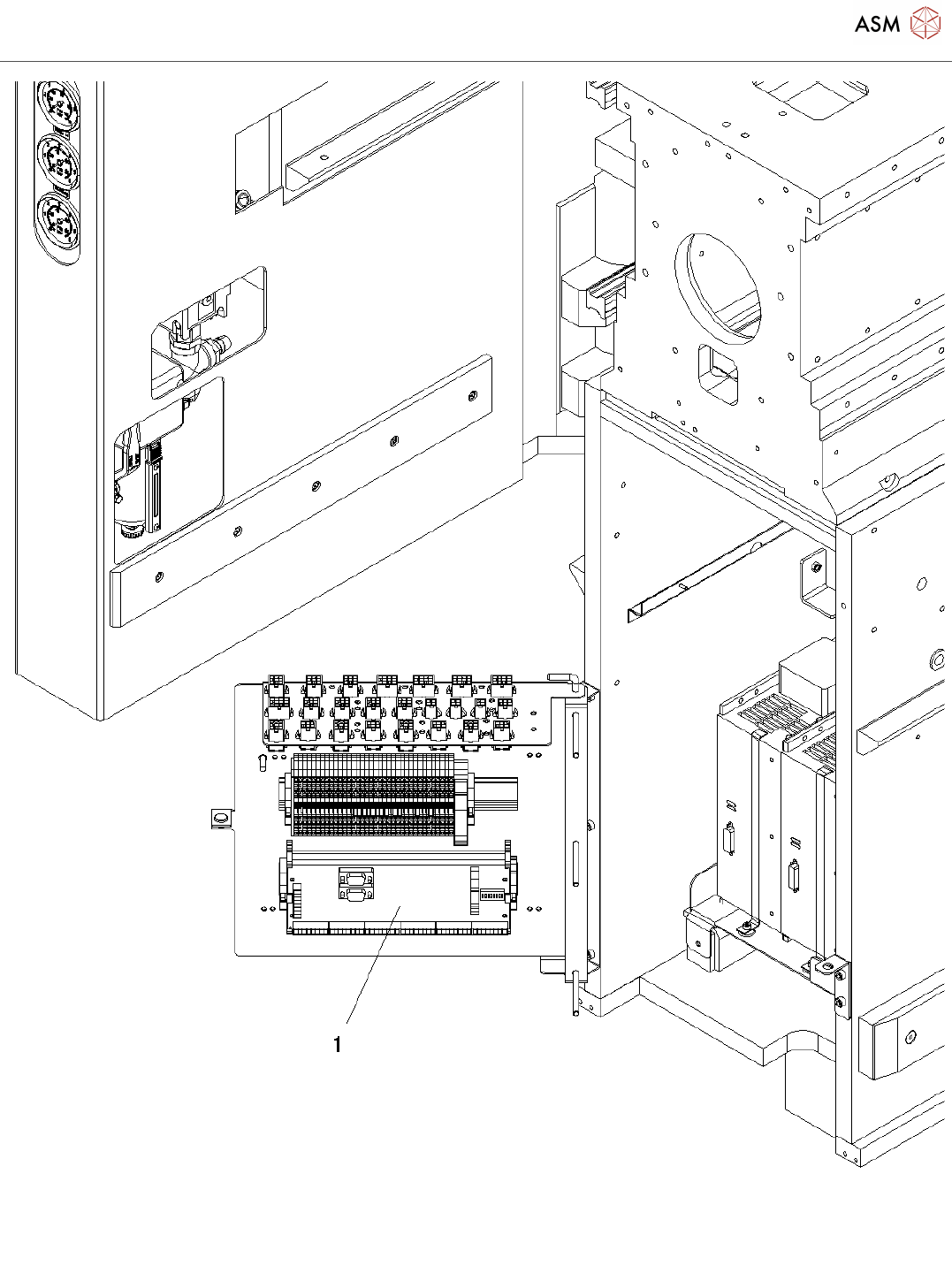 ASM

1