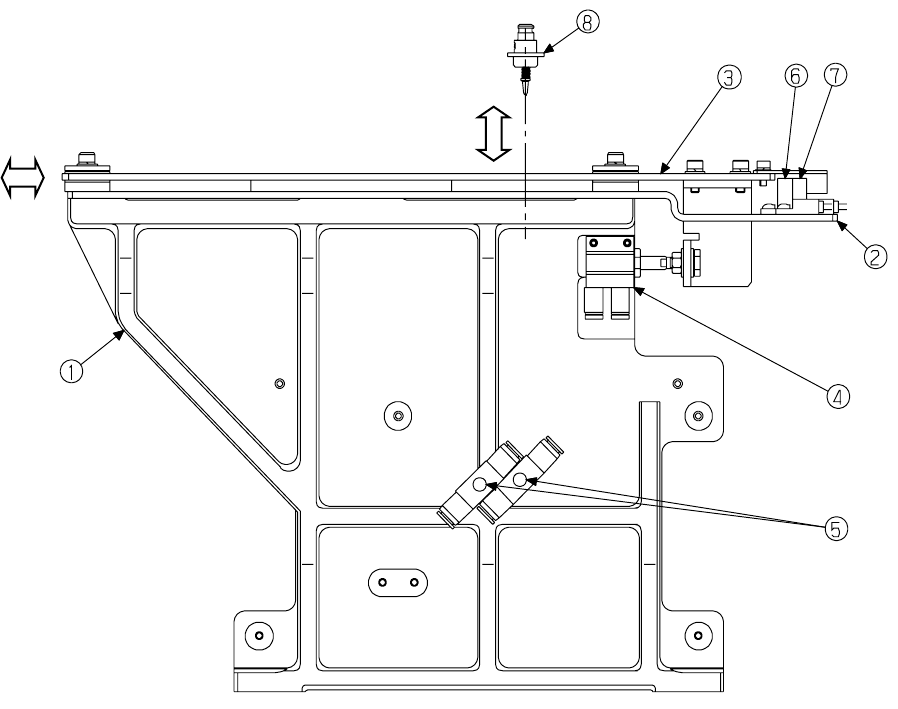 8
3
6
7
2
1
4
5