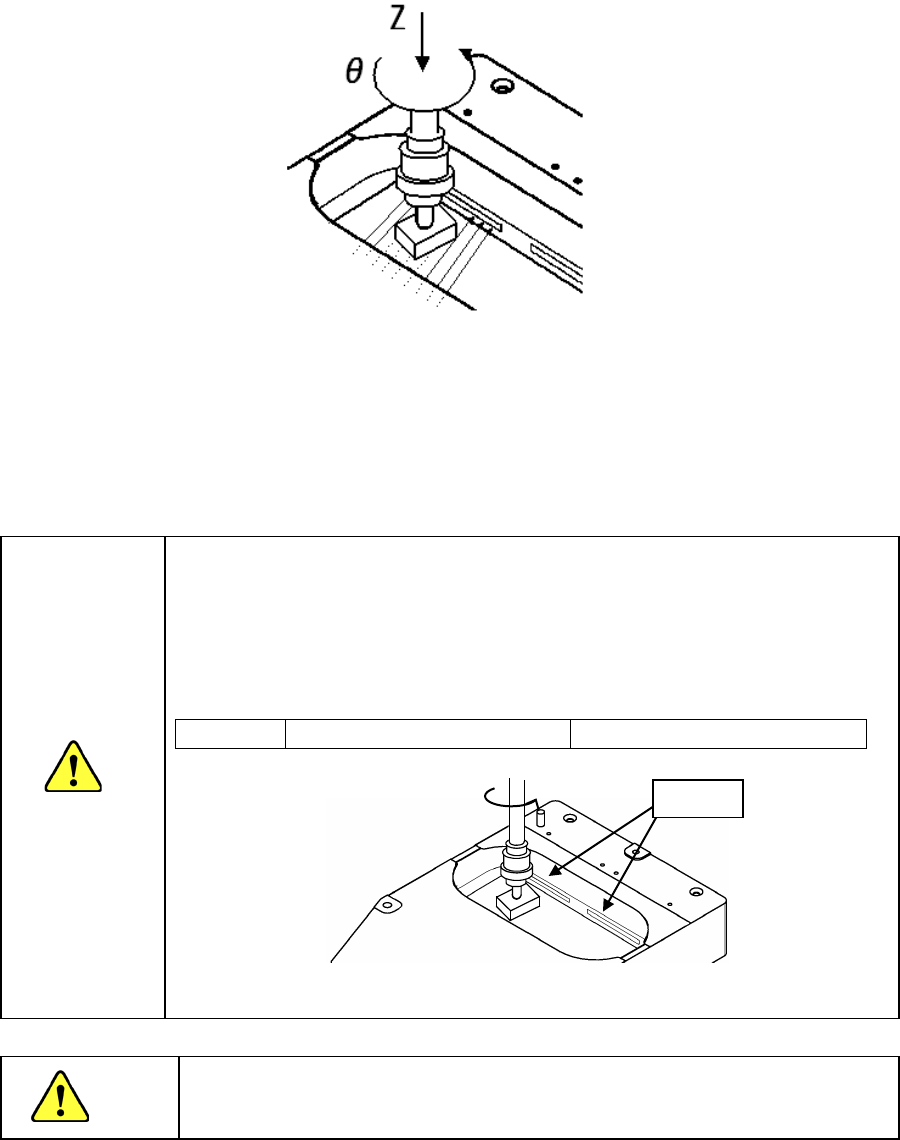 Z
$\theta$