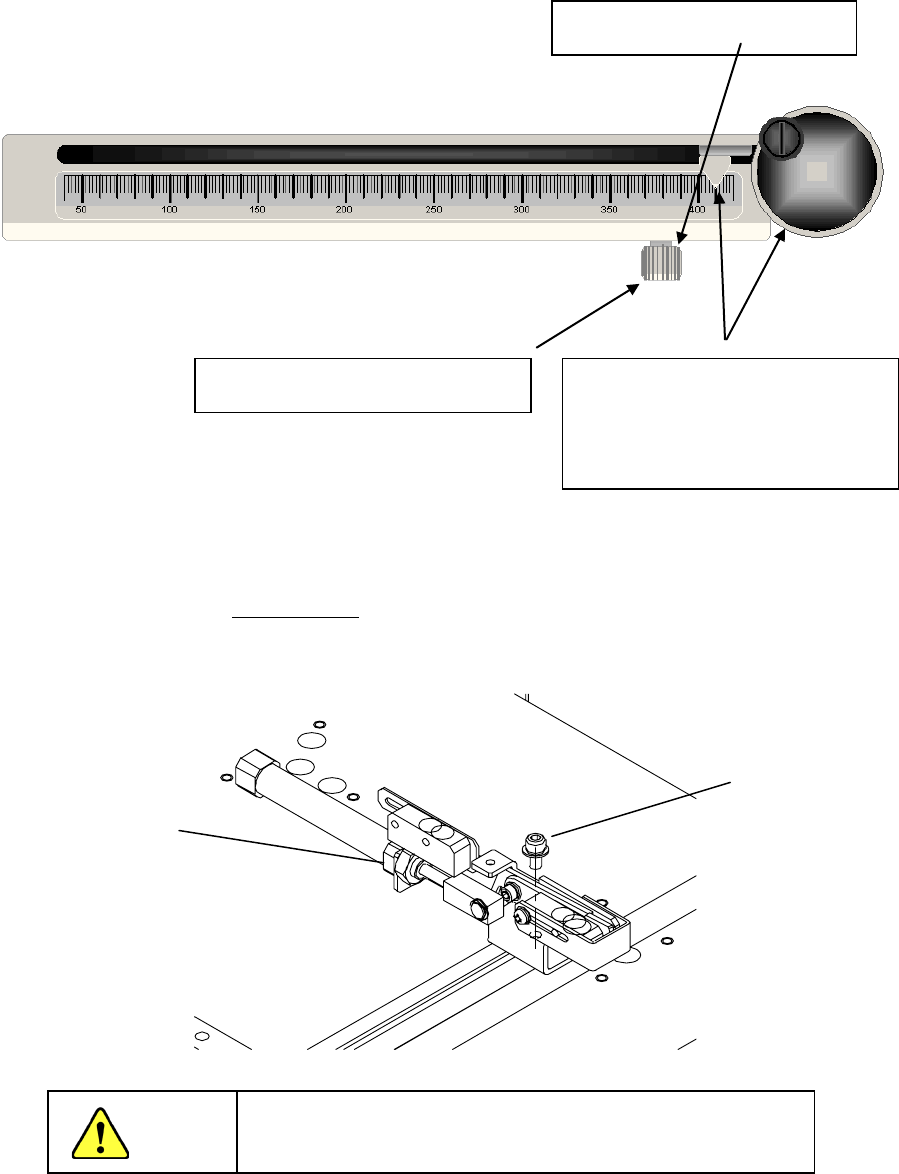 50 100 150 200 250 300 350 400