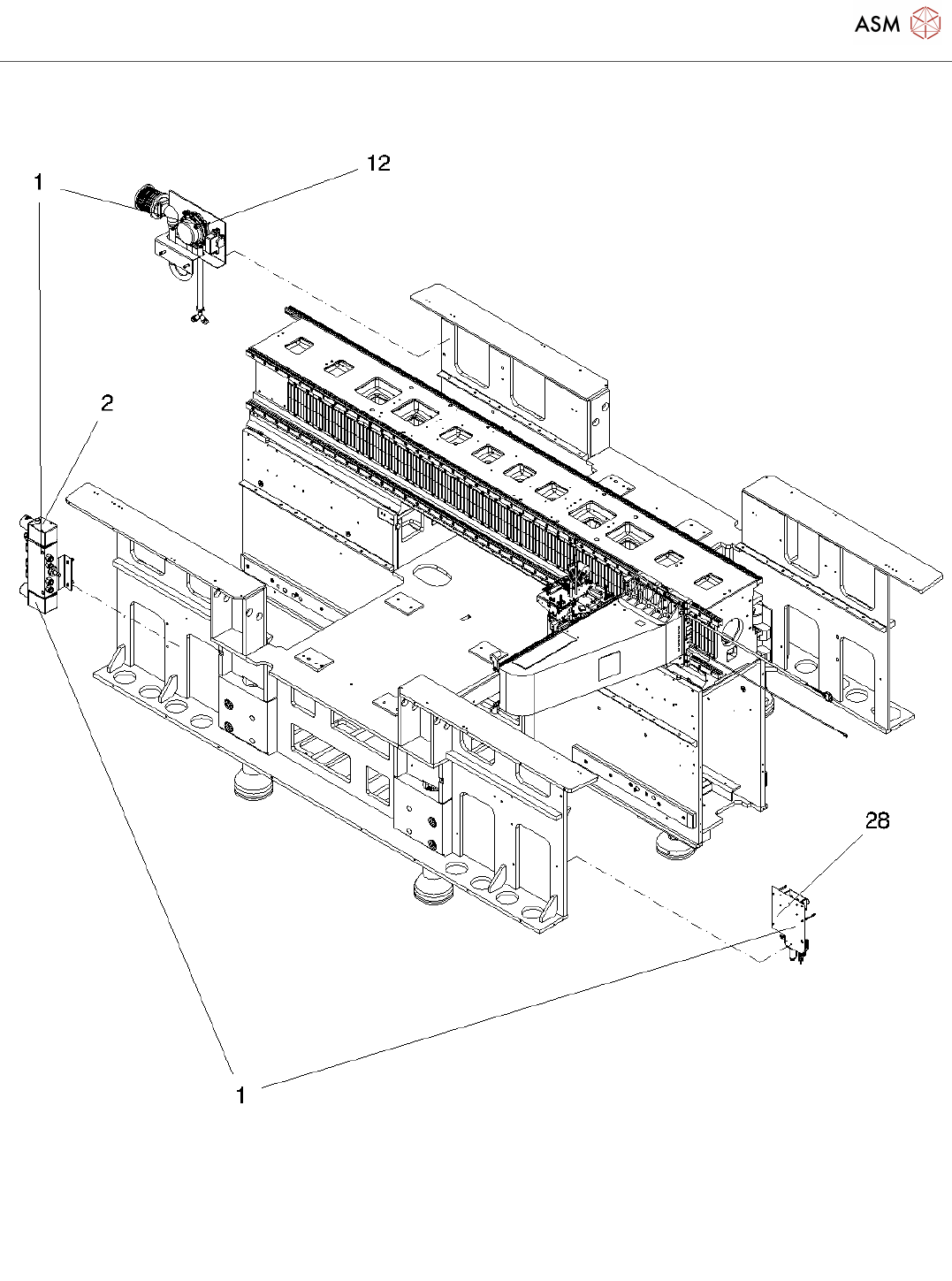 ASM

1

12

2

28

1