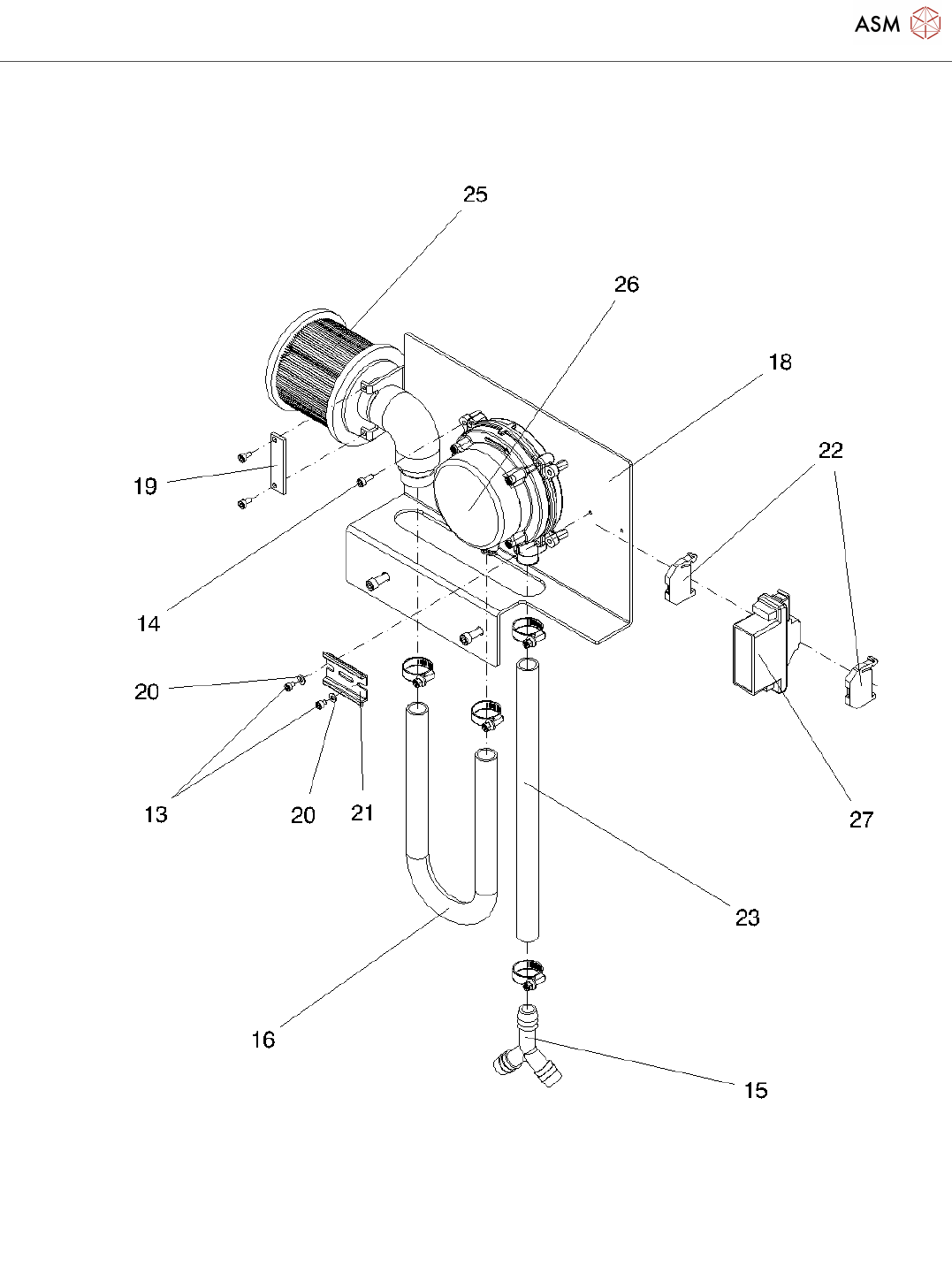 ASM

25

26

18

22

19

14

20

13

20

21

27

23

16

15