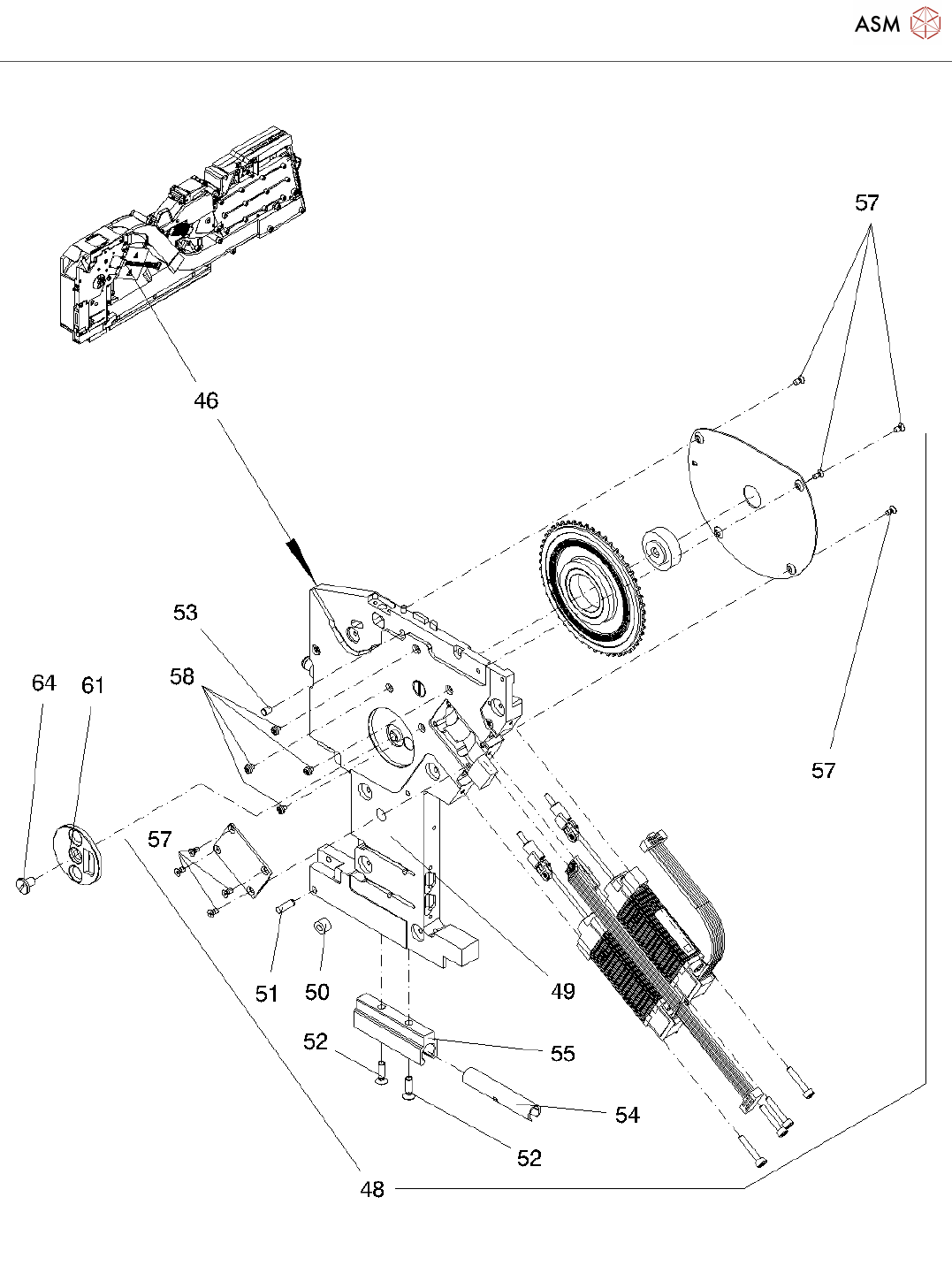 ASM

57

46

53

58

64 61

57

57

51 50

49

52

55

54

52

48