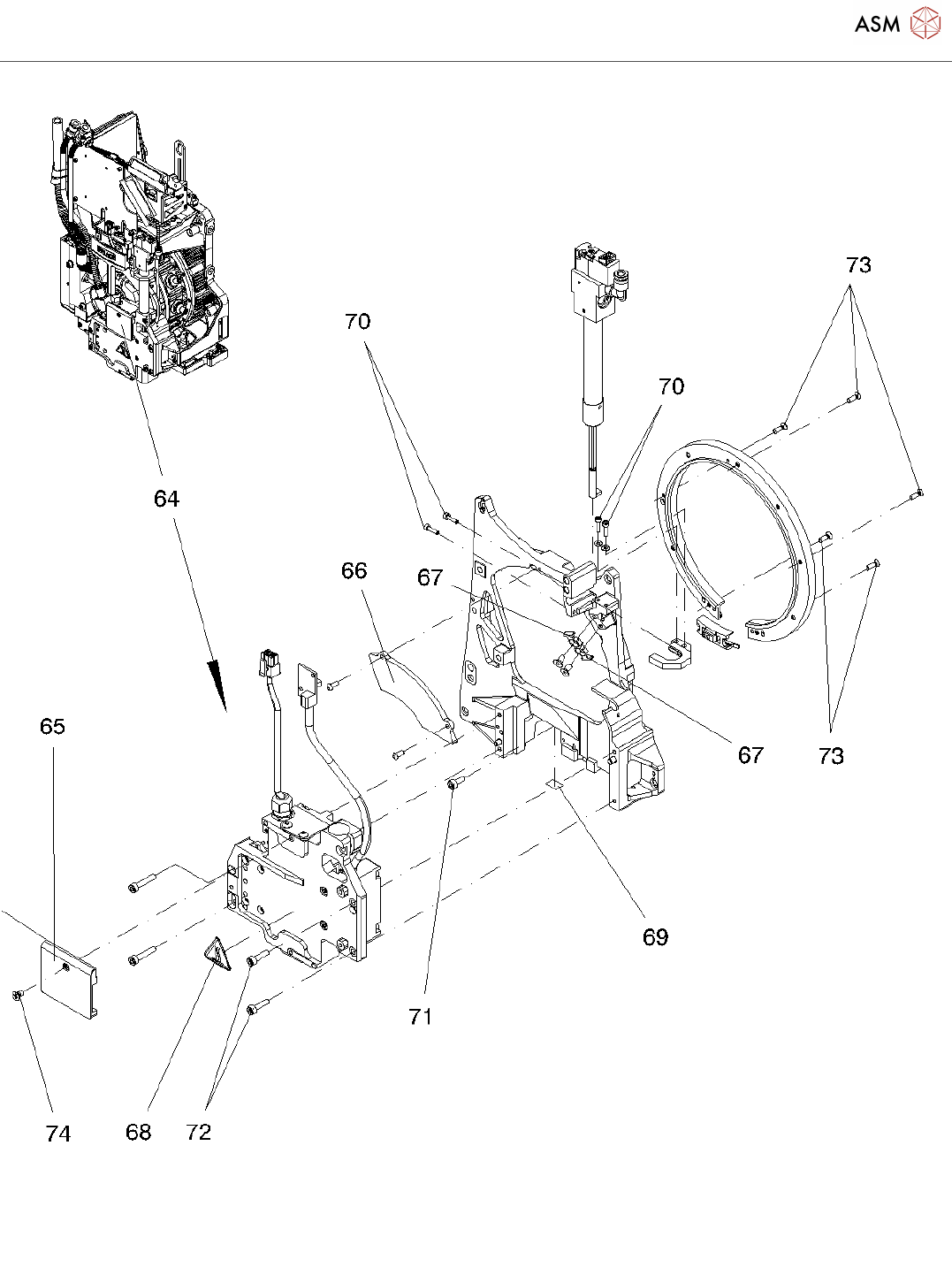 ASM

73
70
70
64
66
67
65
67
73
69
71
74
68
72