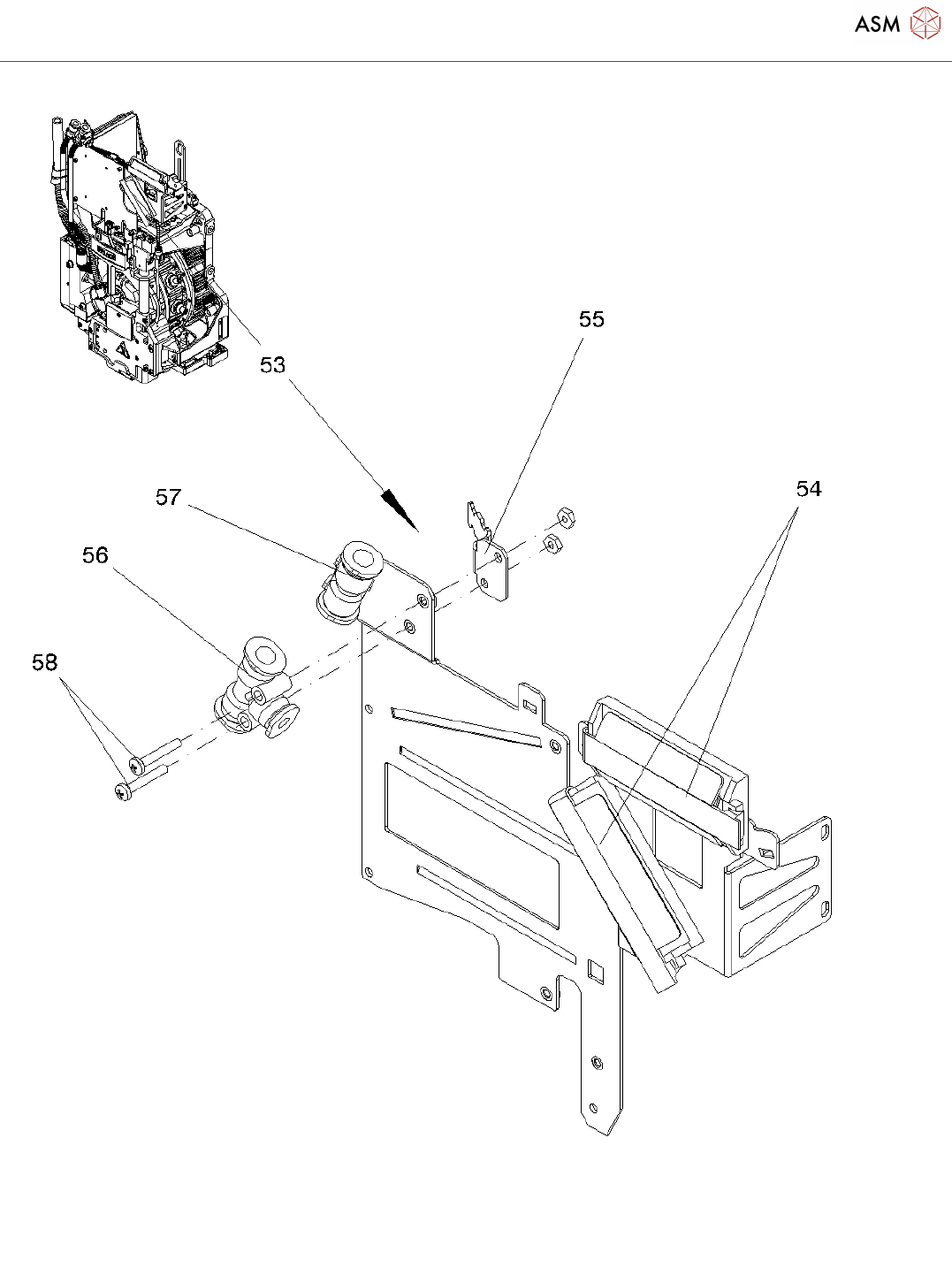 ASM

55

53

54

57

56

58