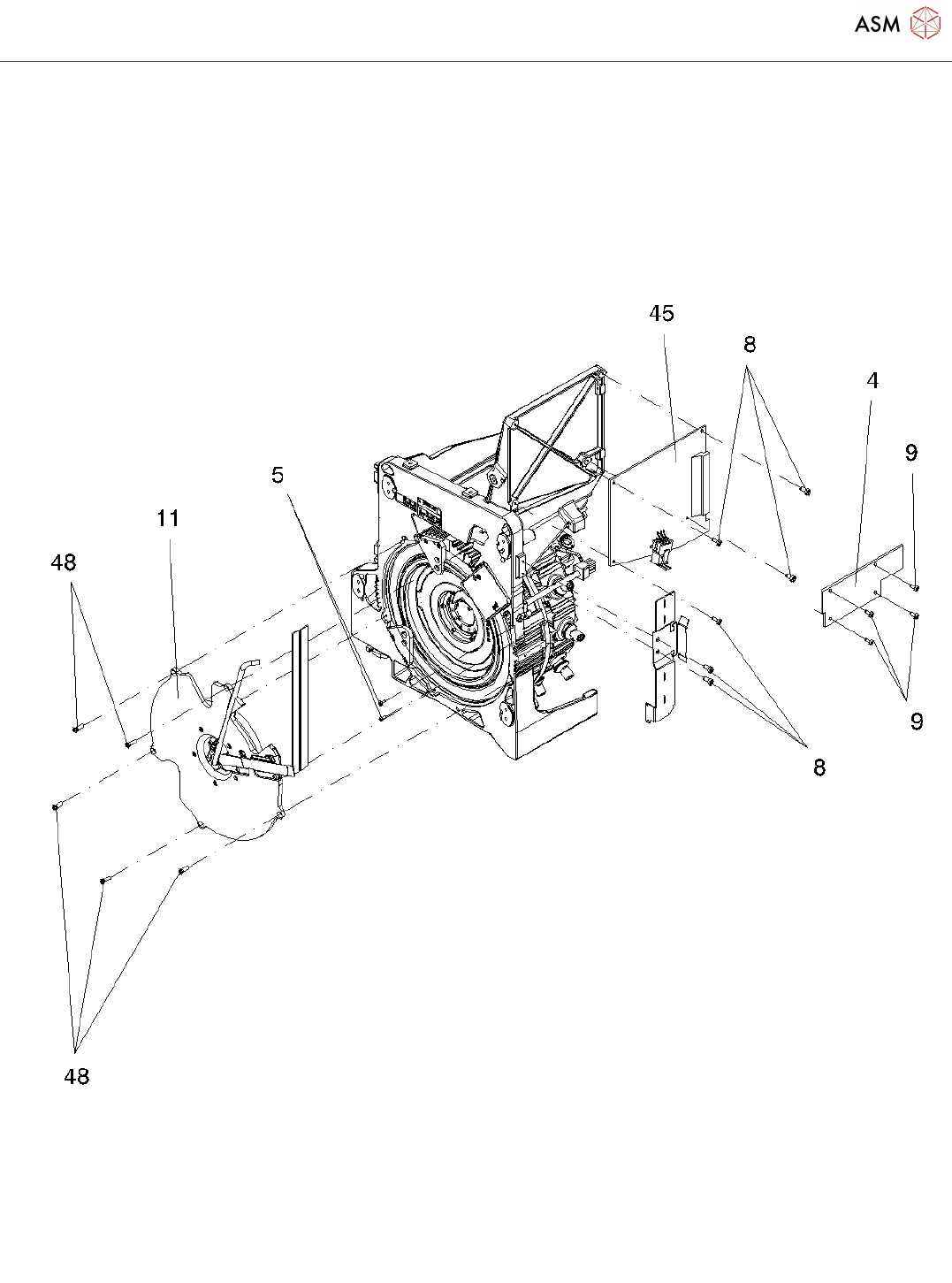 ASM

45

8

4

9

5

11

48

9

8

48