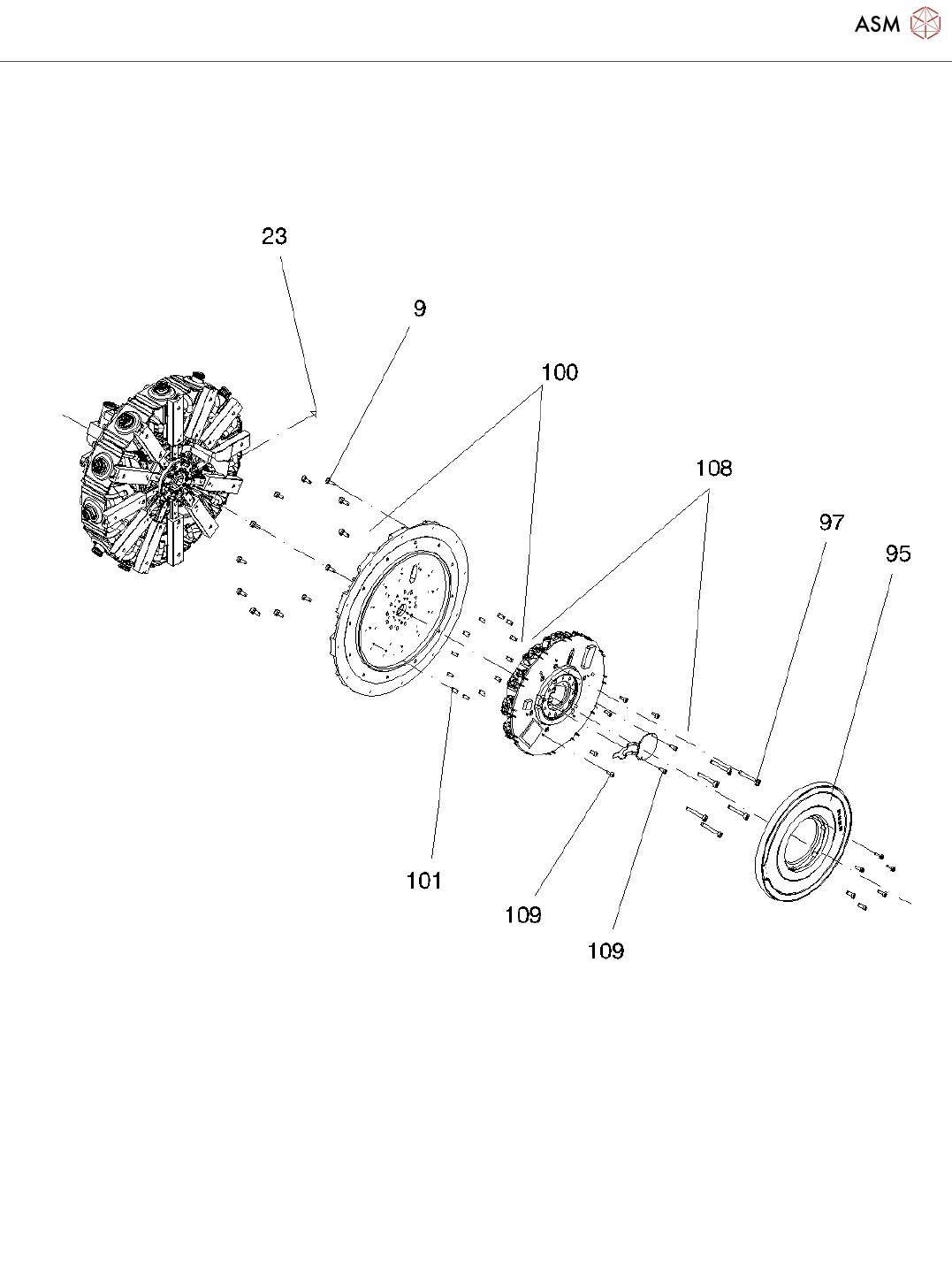 ASM

23
9
100
108
97
95
101
109
109