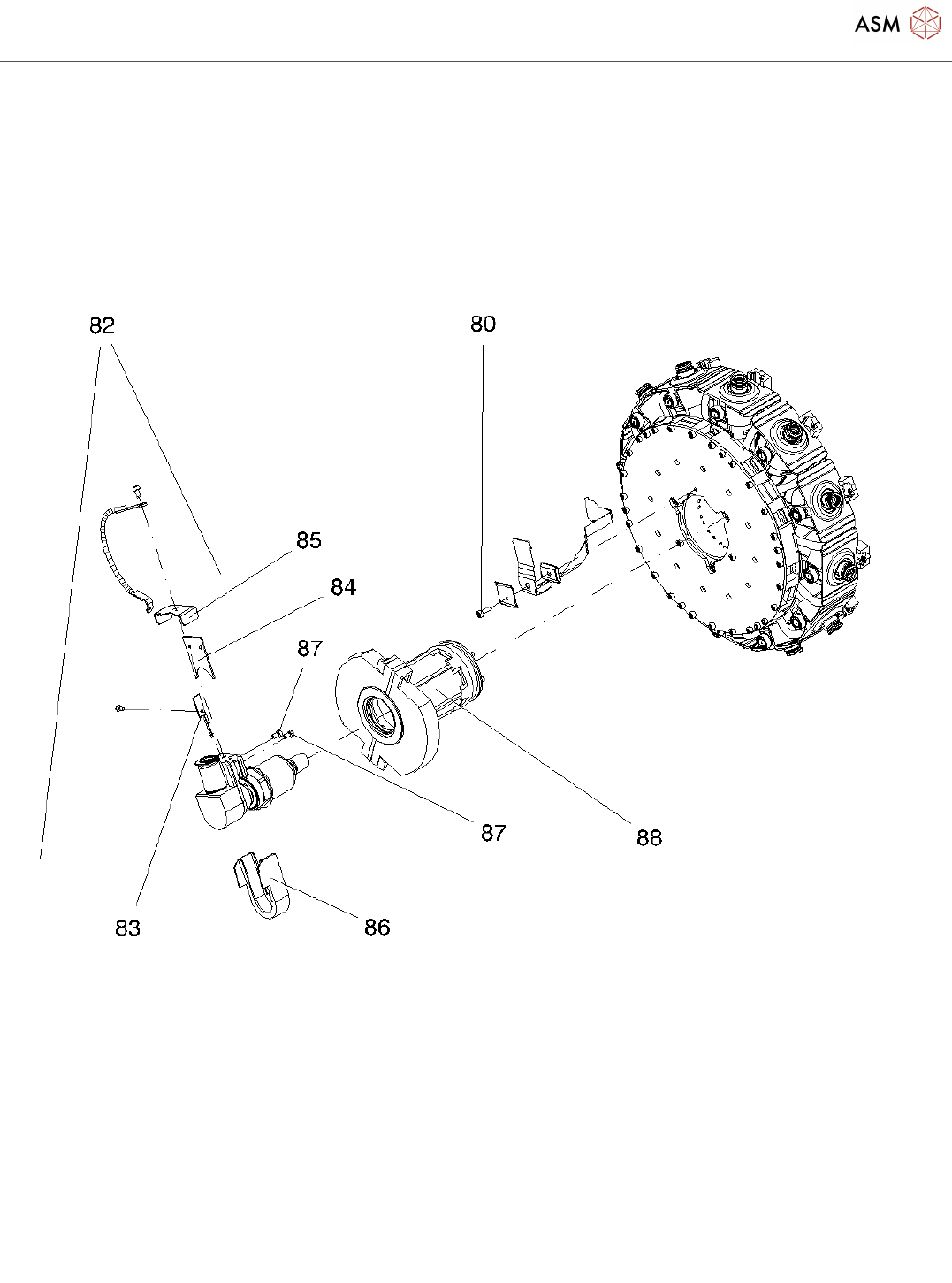 ASM

82

80

85

84

87

87

88

83

86