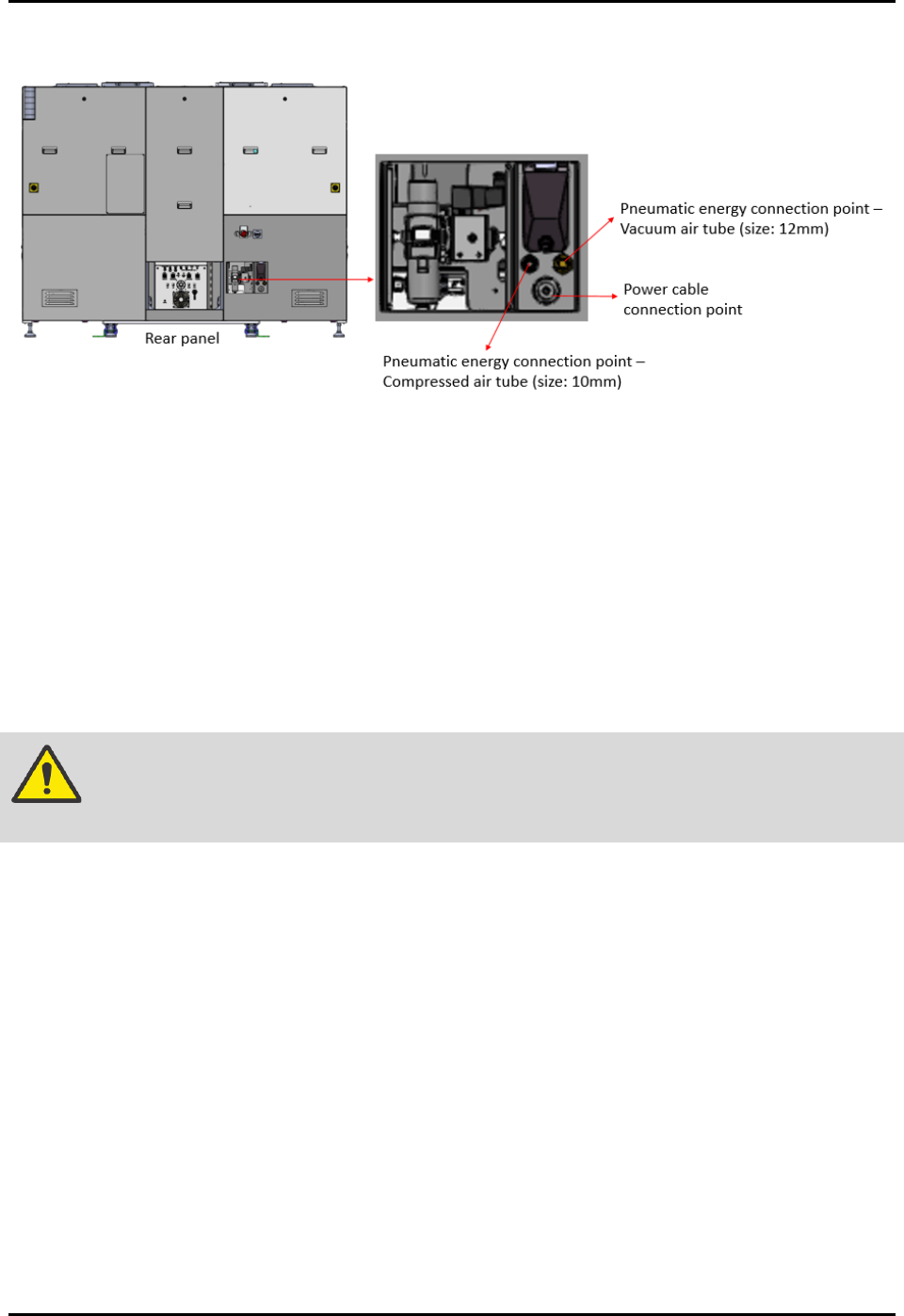 Rear panel

Pneumatic energy connection point – Vacuum air tube (size: 12mm)

Power cable connection point

Pneumatic energy connection point – Compressed air tube (size: 10mm)