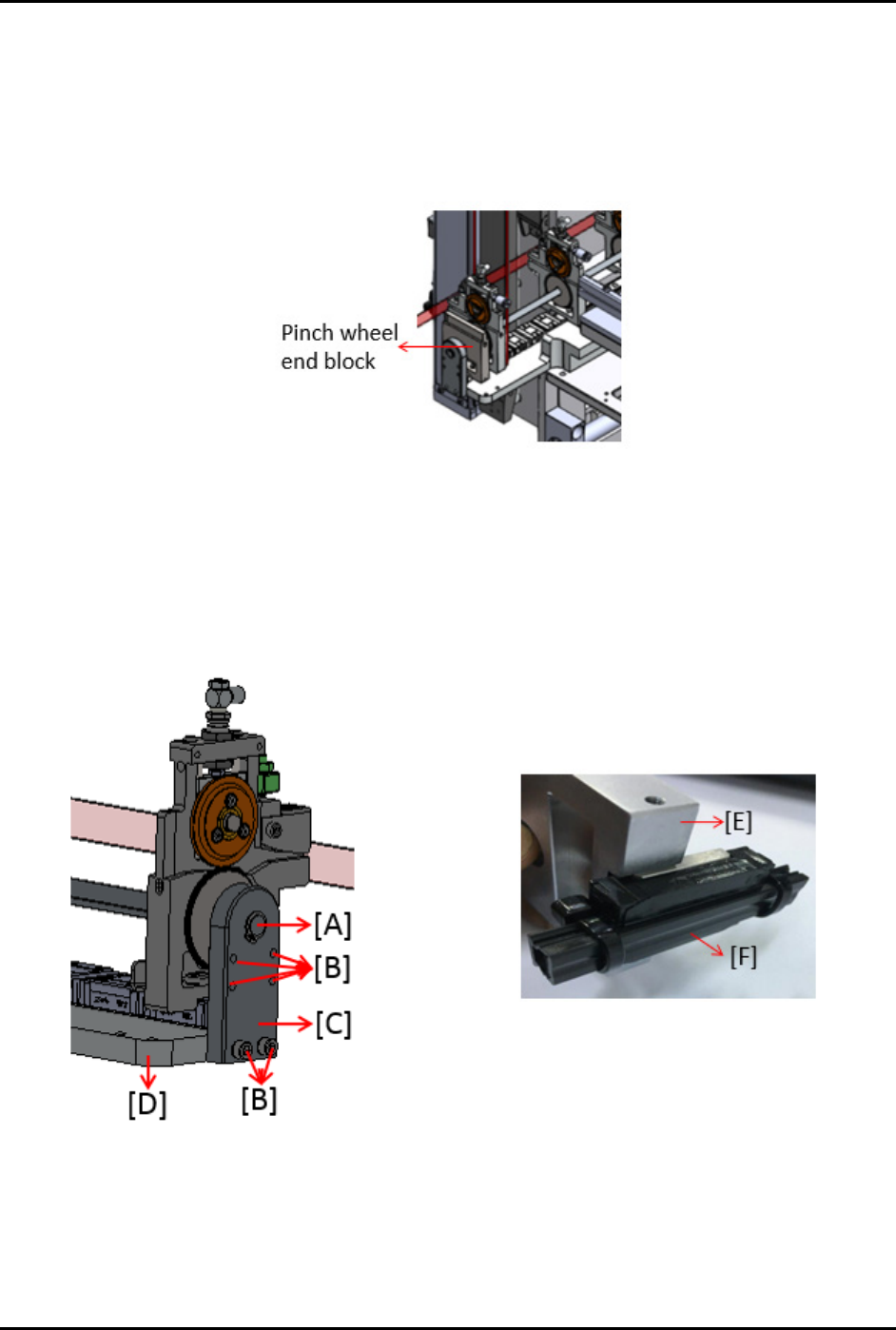 Pinch wheel end block

[A]

[B]

[C]

[D]

[B]

[E]

[F]