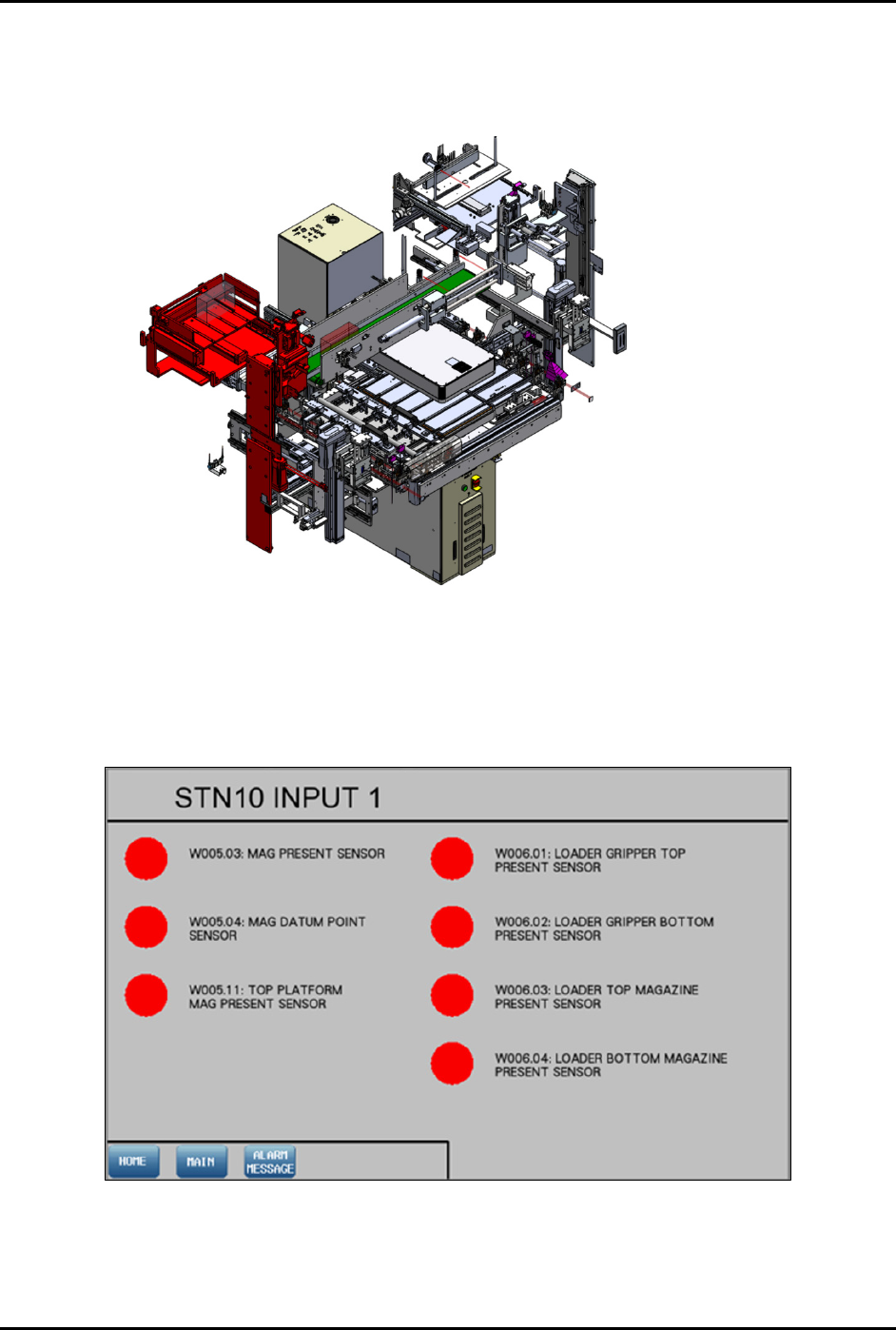 STN10 INPUT 1

W005.03: MAG PRESENT SENSOR

W005.04: MAG DATUM POINT SENSOR

W005.11: TOP PLATFORM MAG PRESENT SENSOR

W006.01: LOADER GRIPPER TOP PRESENT SENSOR

W006.02: LOADER GRIPPER BOTTOM PRESENT SENSOR

W006.03: LOADER TOP MAGAZINE PRESENT SENSOR

W006.04: LOADER BOTTOM MAGAZINE PRESENT SENSOR

HOME

MAIN

ALARM MESSAGE