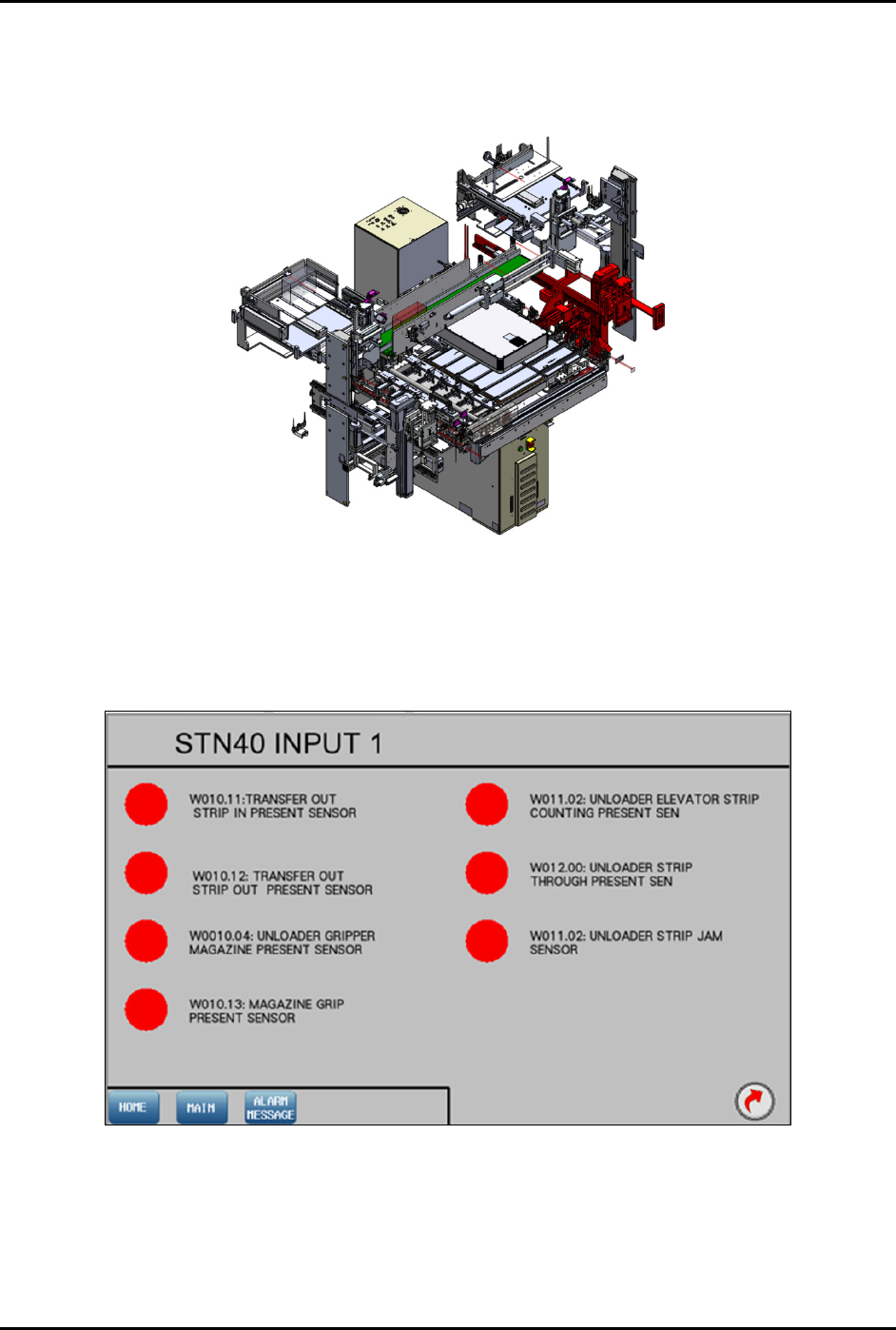 STN40 INPUT 1

W010.11:TRANSFER OUT STRIP IN PRESENT SENSOR

W010.12: TRANSFER OUT STRIP OUT PRESENT SENSOR

W0010.04: UNLOADER GRIPPER MAGAZINE PRESENT SENSOR

W010.13: MAGAZINE GRIP PRESENT SENSOR

W011.02: UNLOADER ELEVATOR STRIP COUNTING PRESENT SEN

W012.00: UNLOADER STRIP THROUGH PRESENT SEN

W011.02: UNLOADER STRIP JAM SENSOR

HOME

MAIN

ALARM MESSAGE