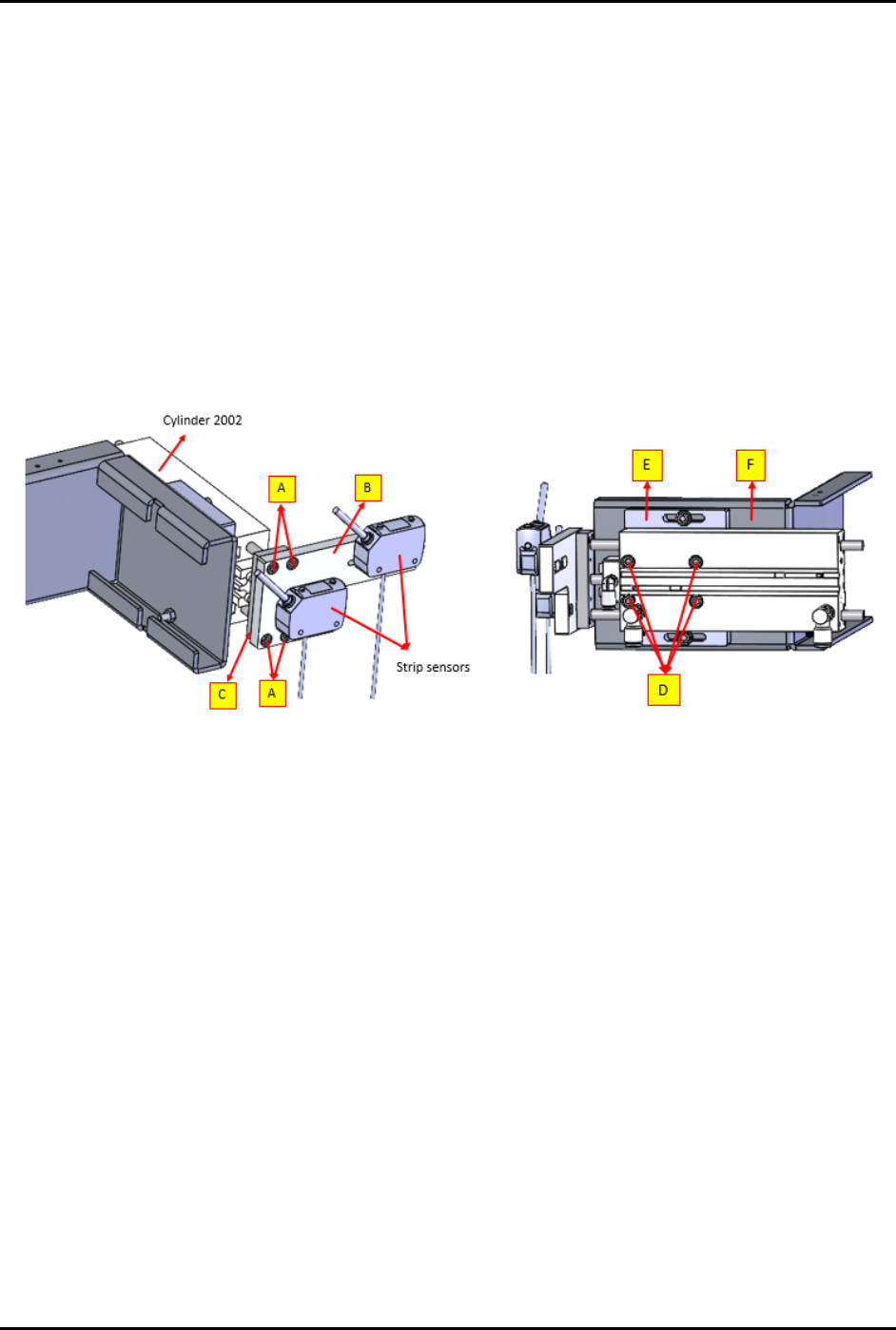 Cylinder 2002

A

B

C

A

Strip sensors

E

F

D