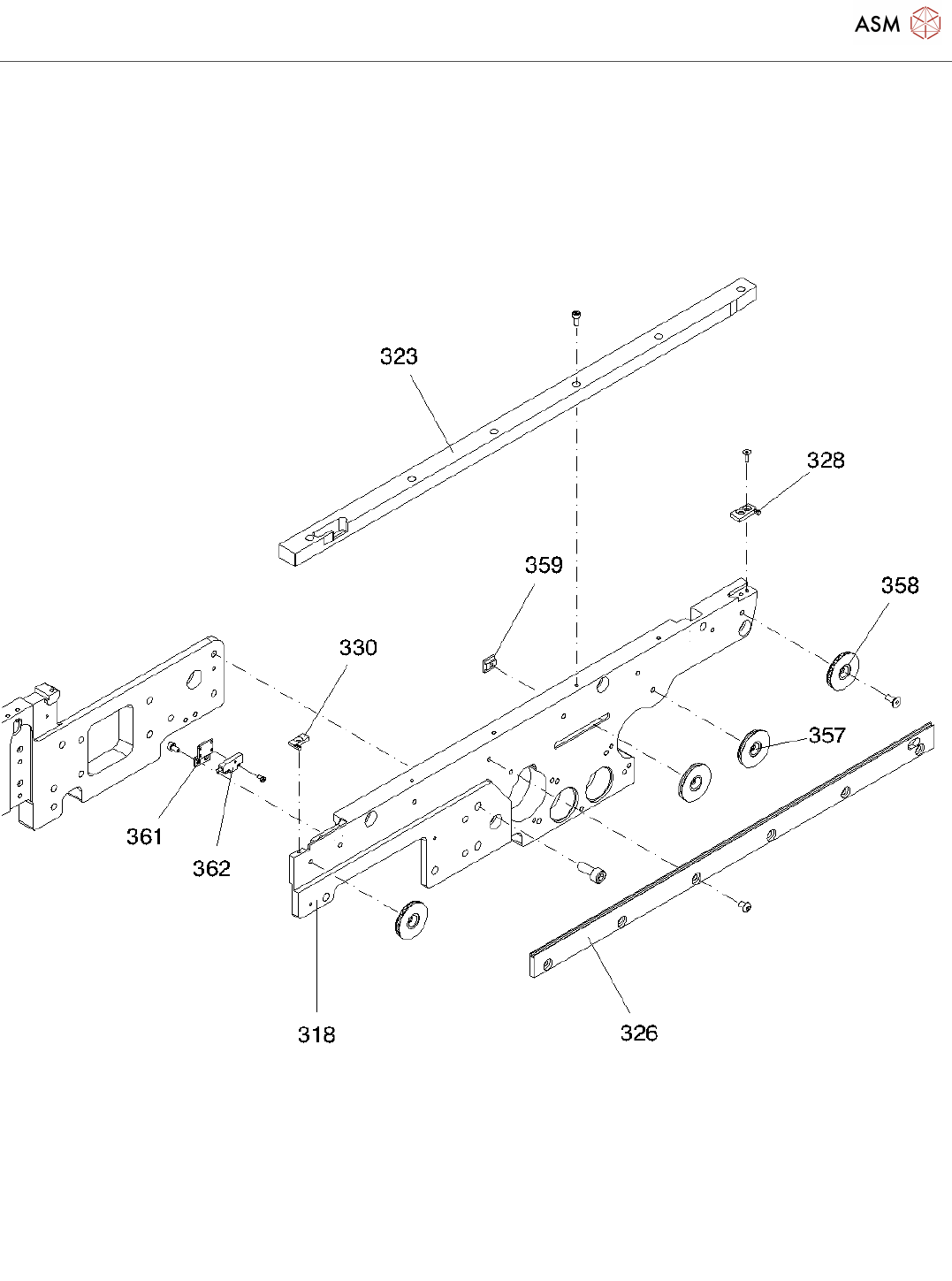 ASM

323

328

359

358

330

357

361

362

318

326