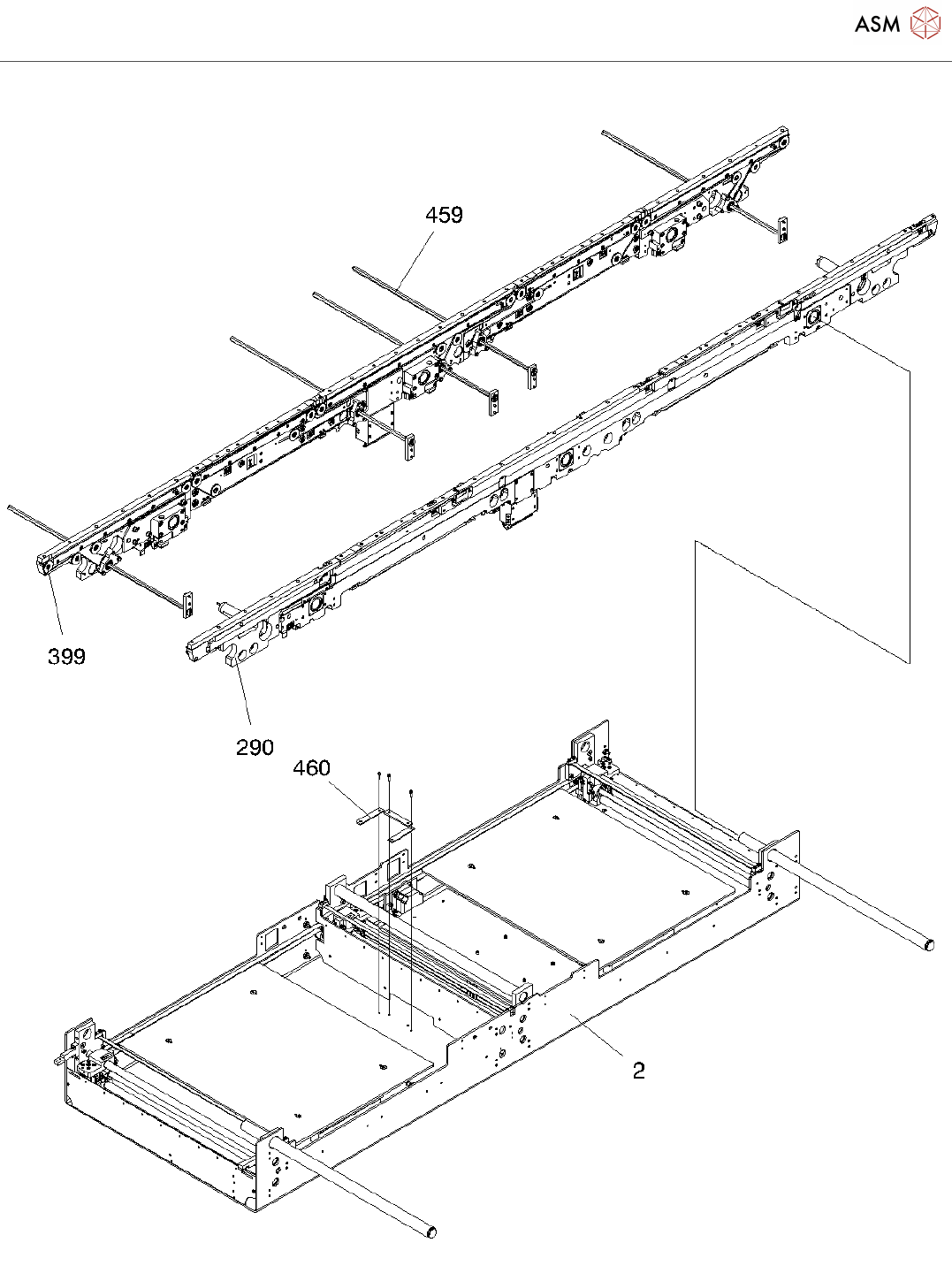 ASM

459

399

290

460

2