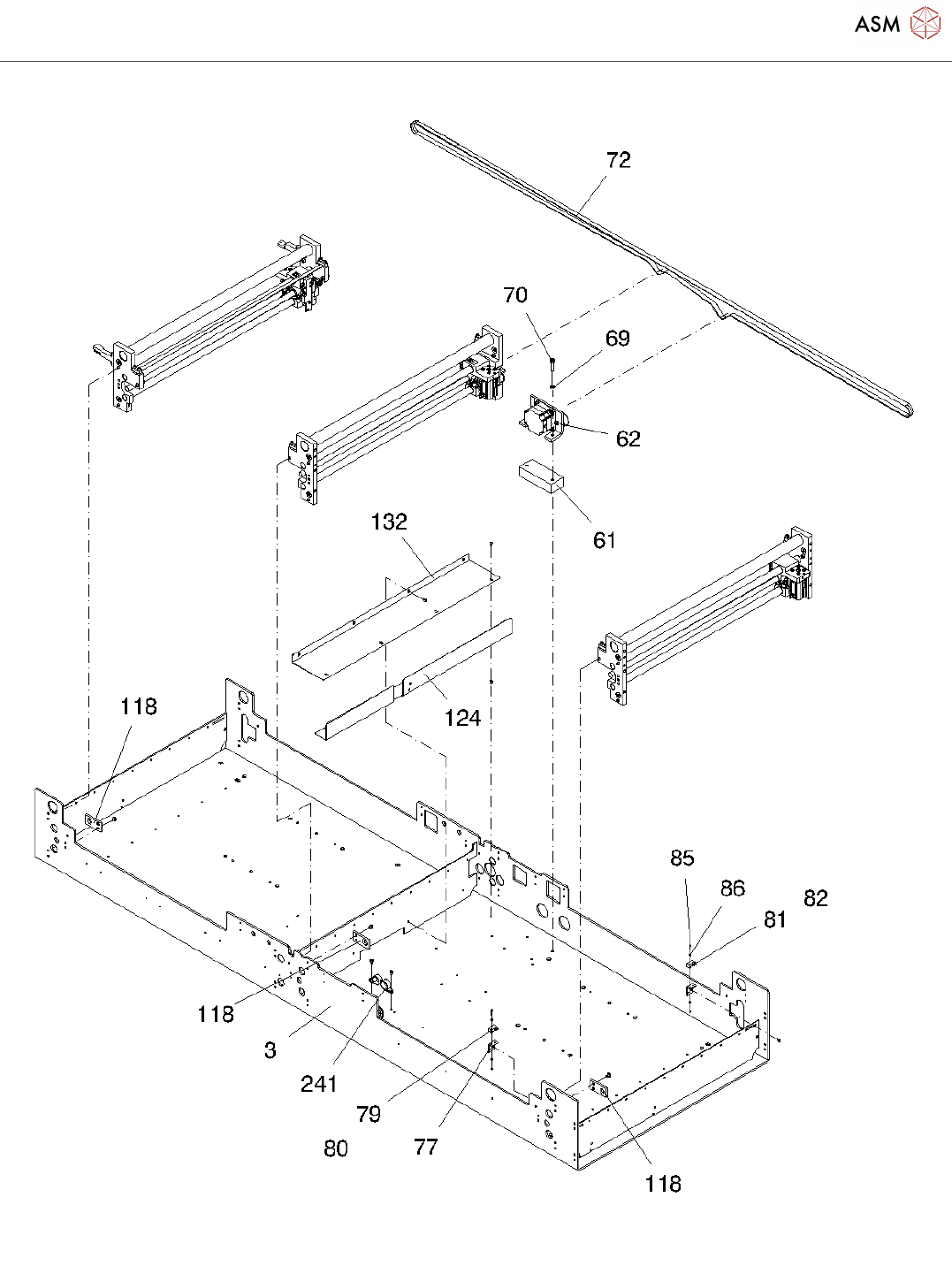 ASM

72

70

69

62

61

132

124

118

85

86

82

81

118

3

241

79

80

77

118