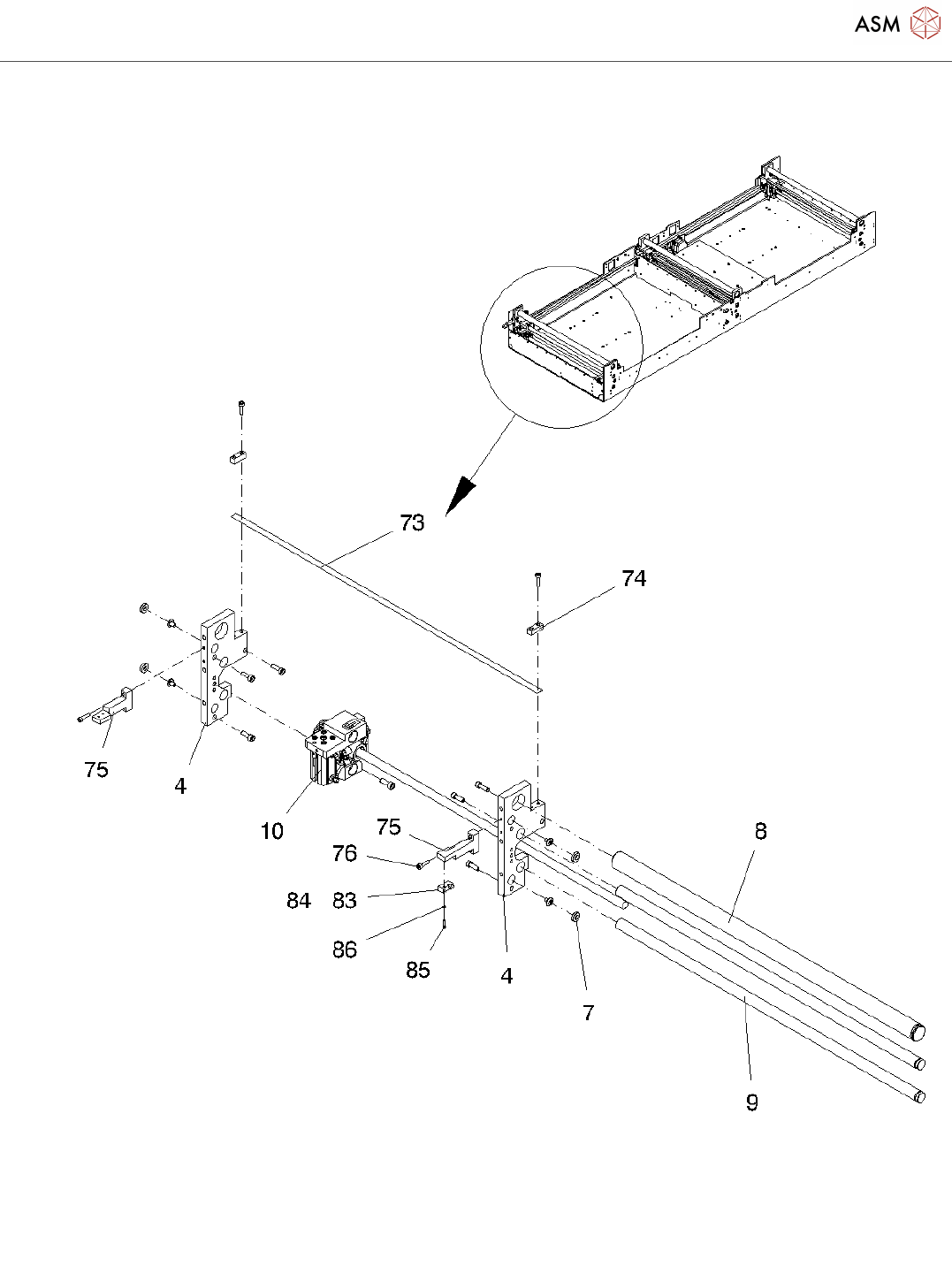 ASM

73

74

75

4

10

75

76

84 83

86

85

4

7

8

9