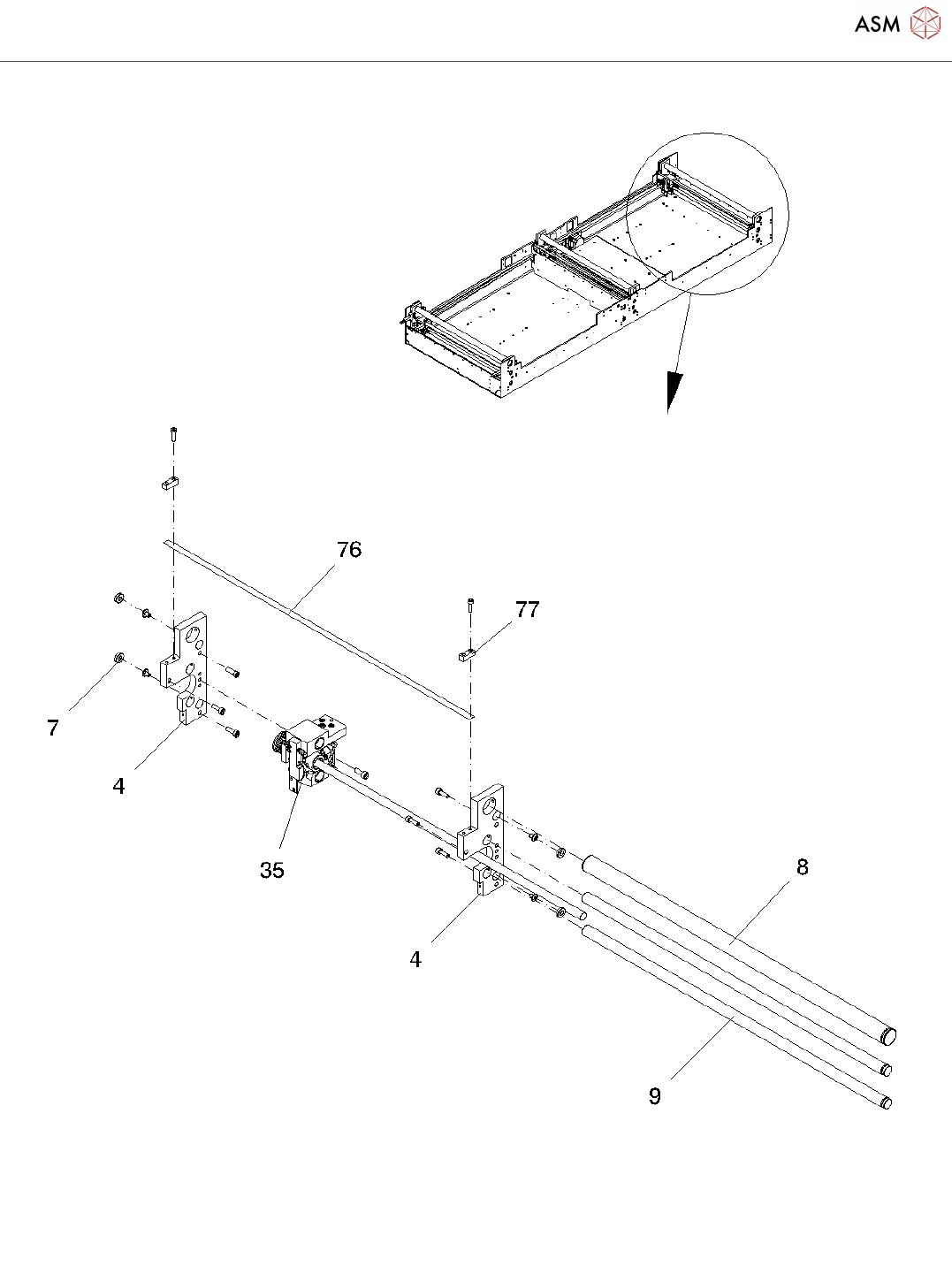 ASM

76

77

7

4

35

4

8

9